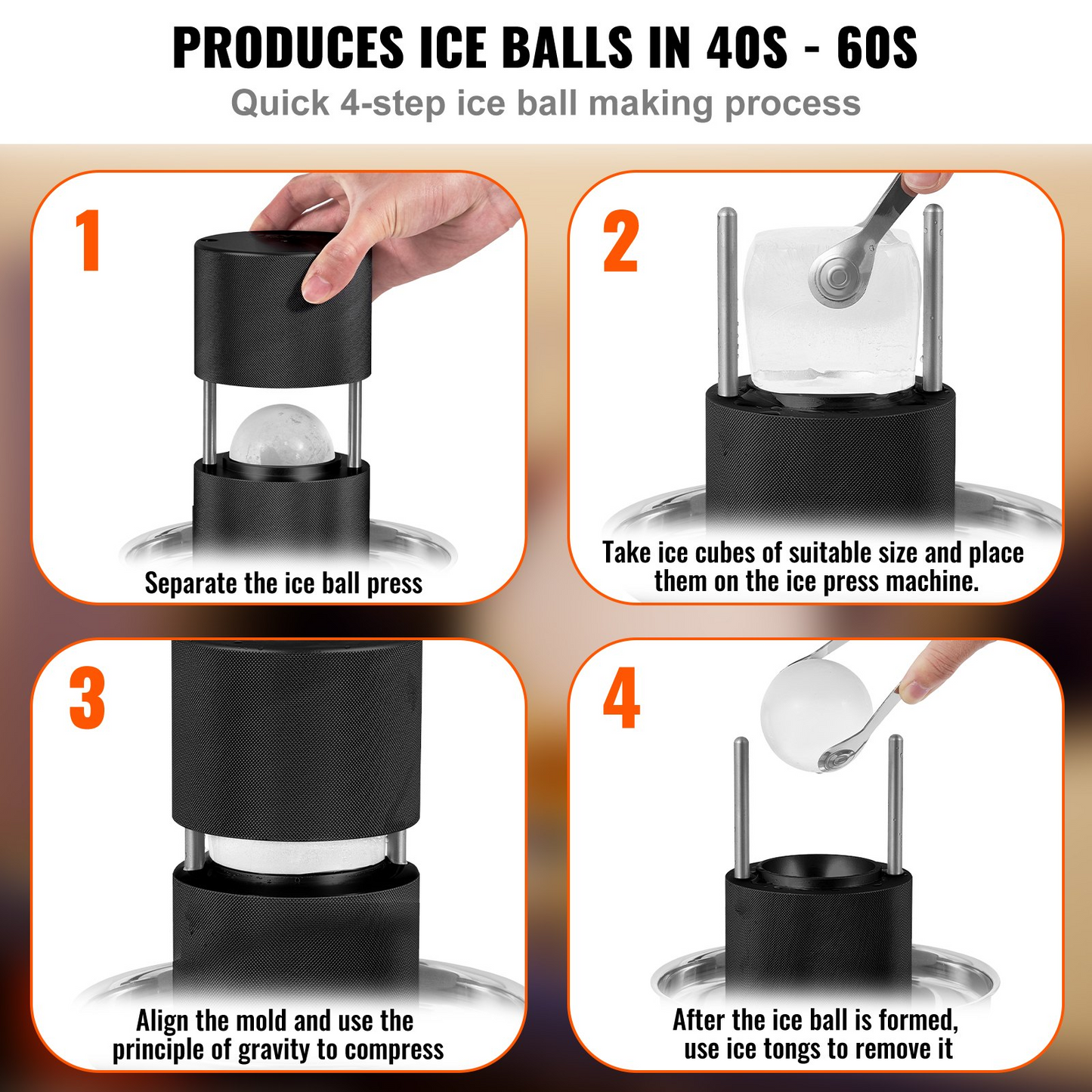 PRODUCES ICE BALLS IN 40S - 60S

Quick 4-step ice ball making process

1

Separate the ice ball press

2

Take ice cubes of suitable size and place them on the ice press machine.

3

Align the mold and use the principle of gravity to compress

4

After the ice ball is formed, use ice tongs to remove it