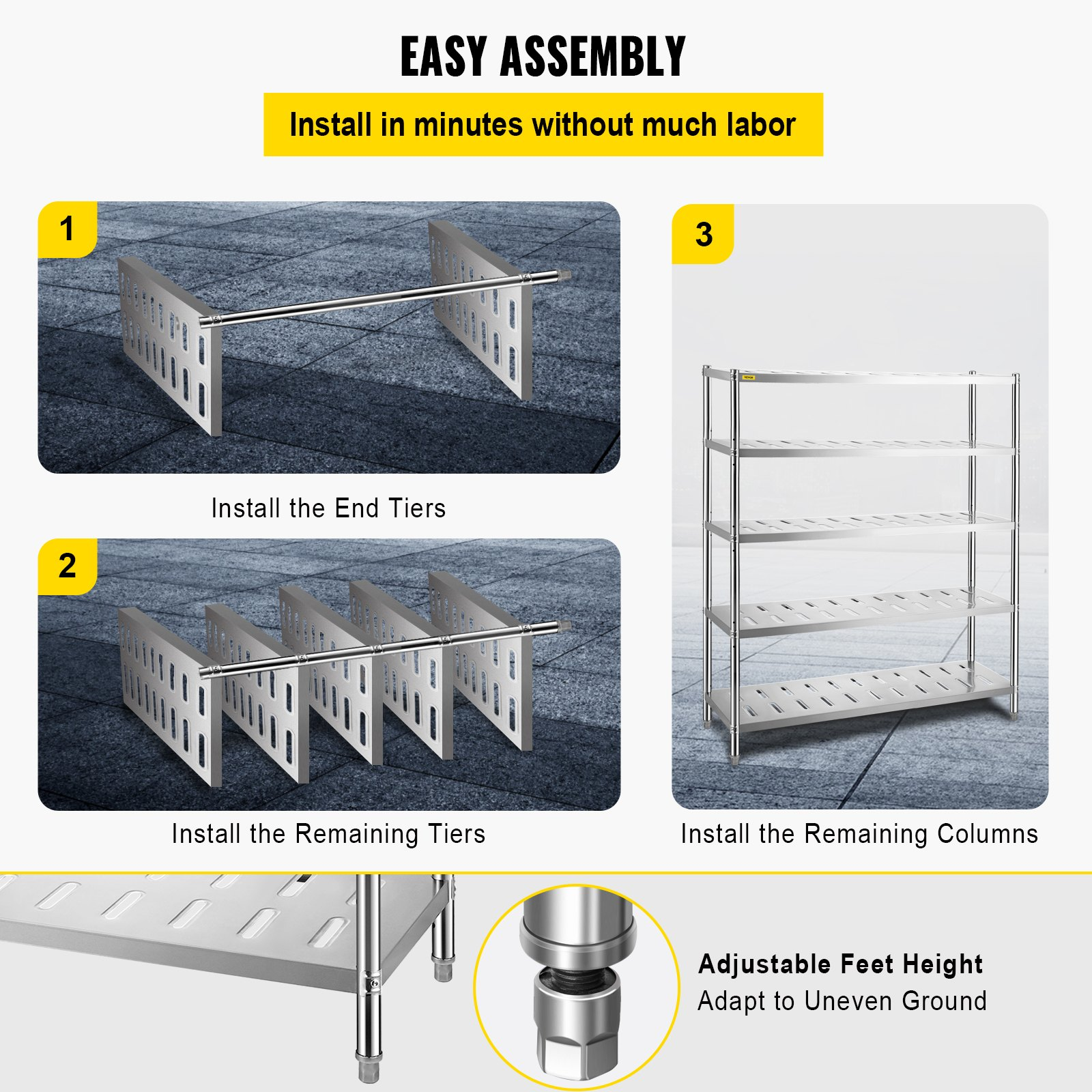 EASY ASSEMBLY

Install in minutes without much labor

1

Install the End Tiers

2

Install the Remaining Tiers

3

VEVOR

Install the Remaining Columns

Adjustable Feet Height
Adapt to Uneven Ground