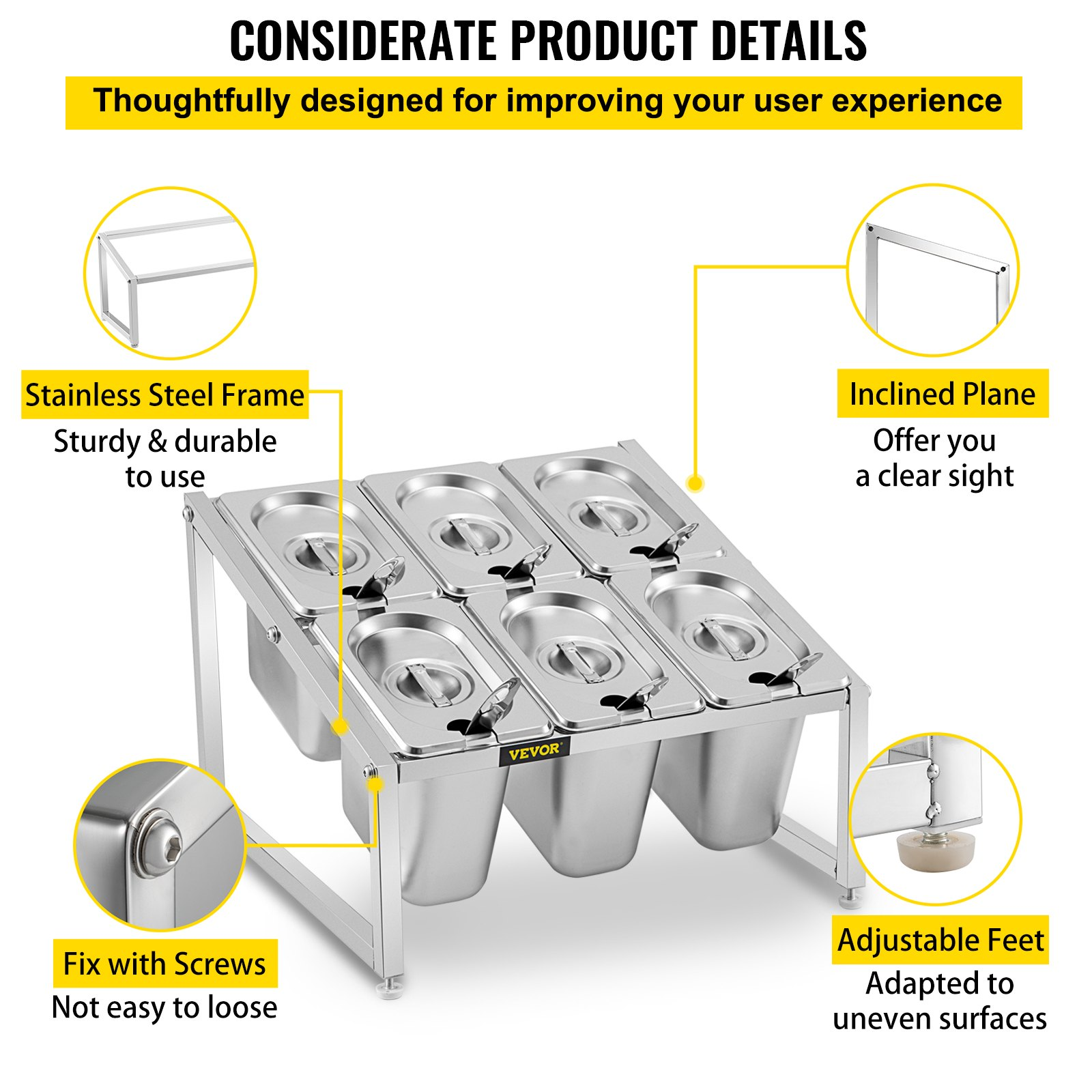 CONSIDERATE PRODUCT DETAILS

Thoughtfully designed for improving your user experience

Stainless Steel Frame
Sturdy & durable to use

Inclined Plane
Offer you a clear sight

VEVOR

Fix with Screws
Not easy to loose

Adjustable Feet
Adapted to uneven surfaces