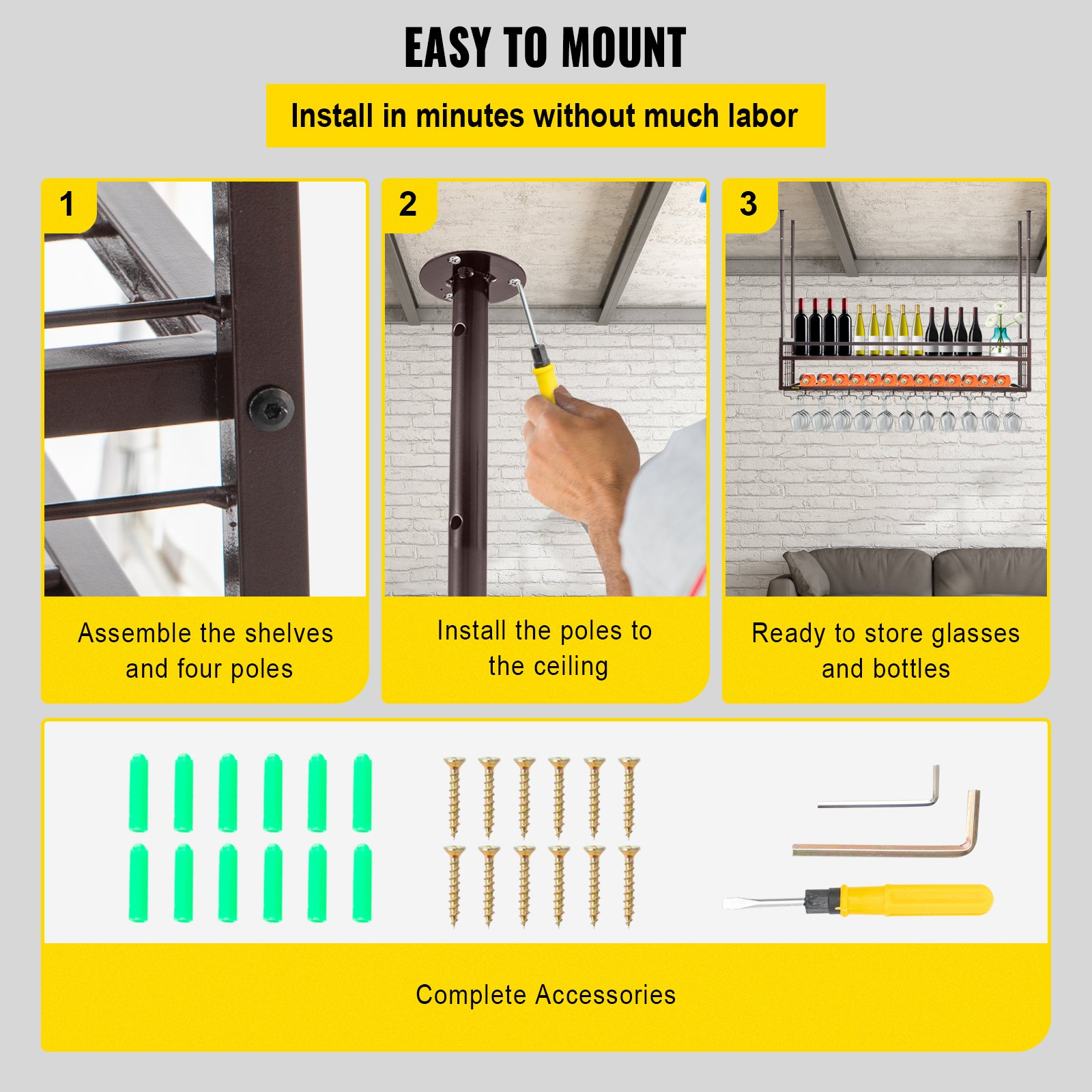 EASY TO MOUNT

Install in minutes without much labor

1

Assemble the shelves and four poles

2

Install the poles to the ceiling

3

Ready to store glasses and bottles

Complete Accessories