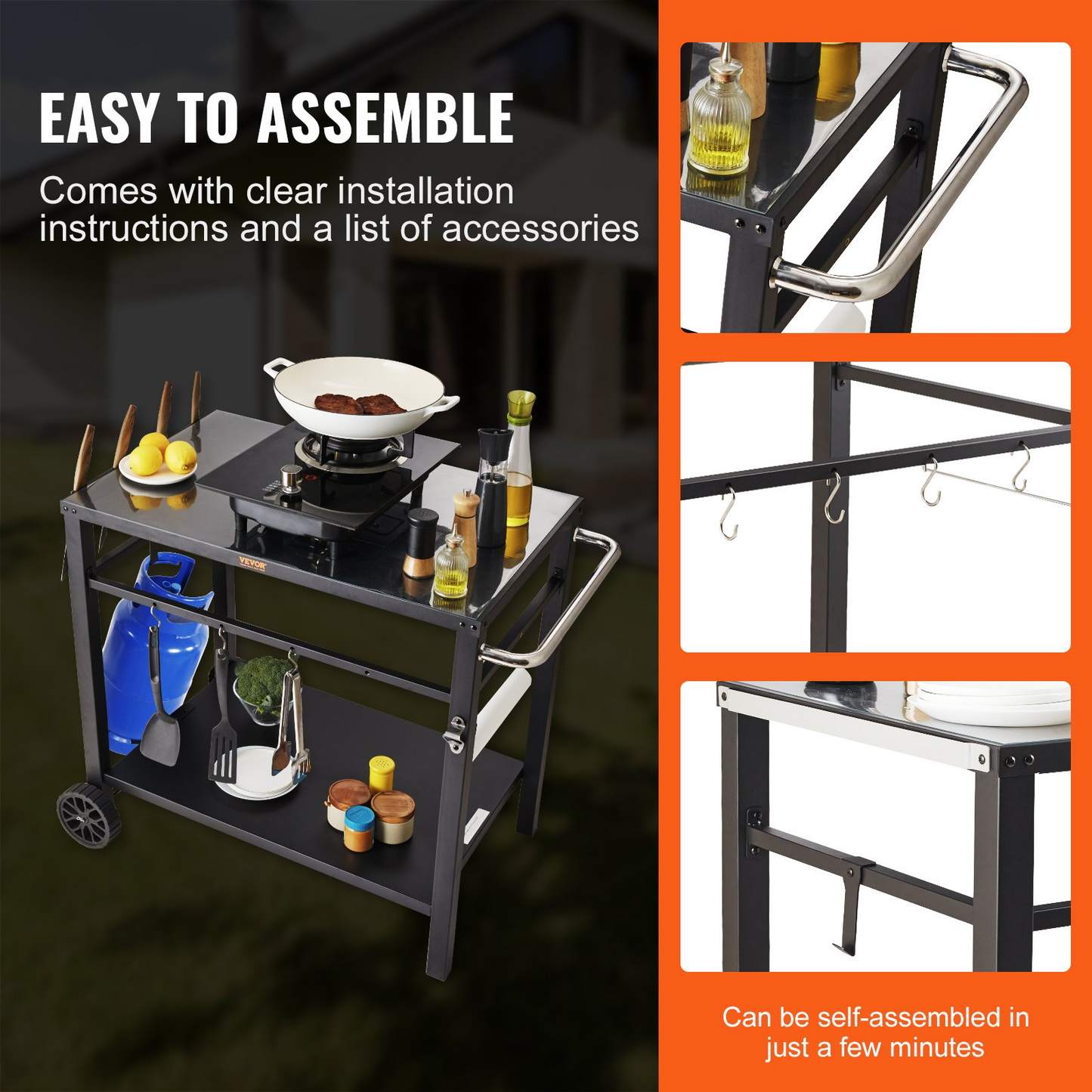 EASY TO ASSEMBLE

Comes with clear installation instructions and a list of accessories

VEVOR

Can be self-assembled in just a few minutes