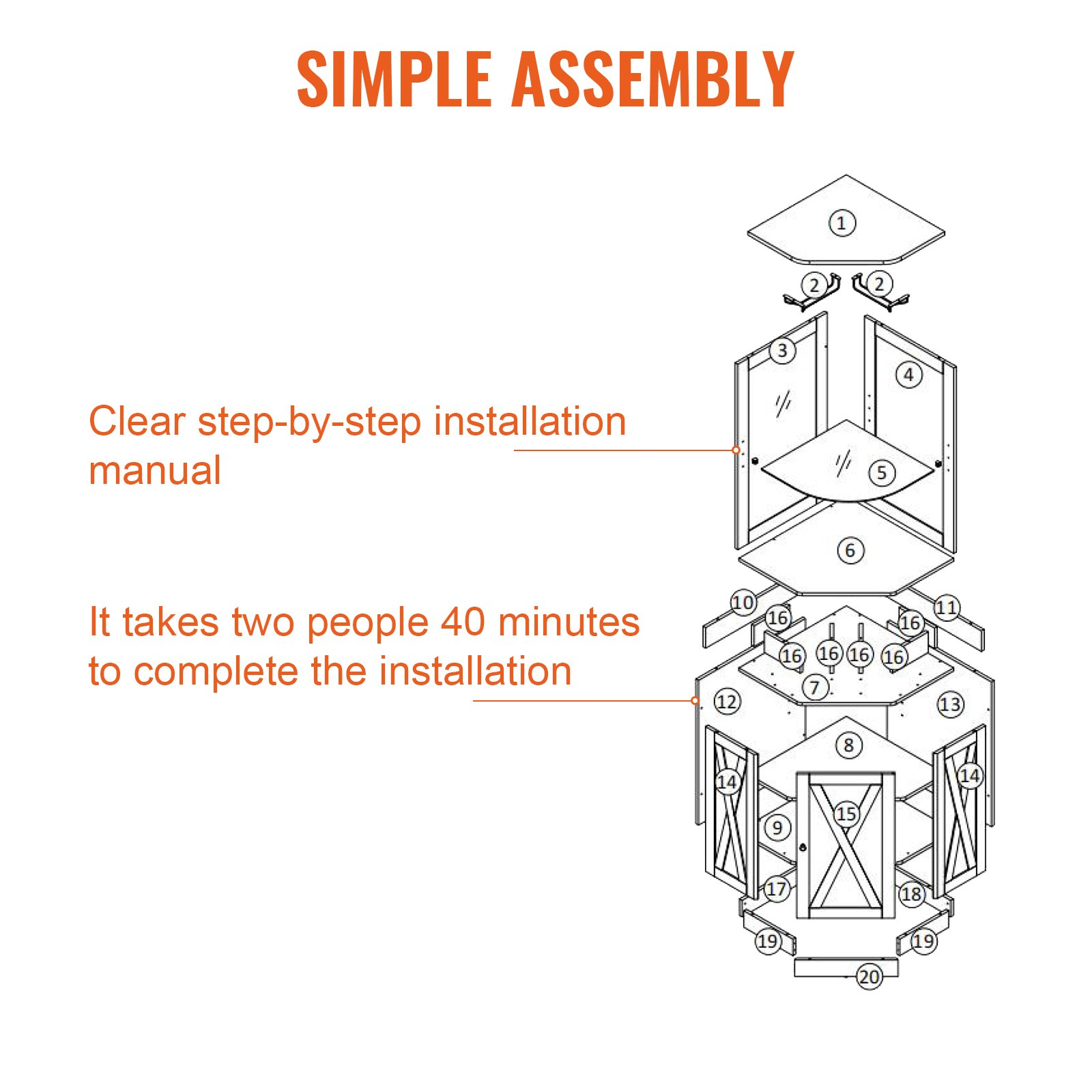 SIMPLE ASSEMBLY

Clear step-by-step installation manual

It takes two people 40 minutes to complete the installation

1
2 2
3
4
5
6
10
11
16
16
16 16 16 16
7
12
13
8
14
14
15
9
17
18
19
19
20