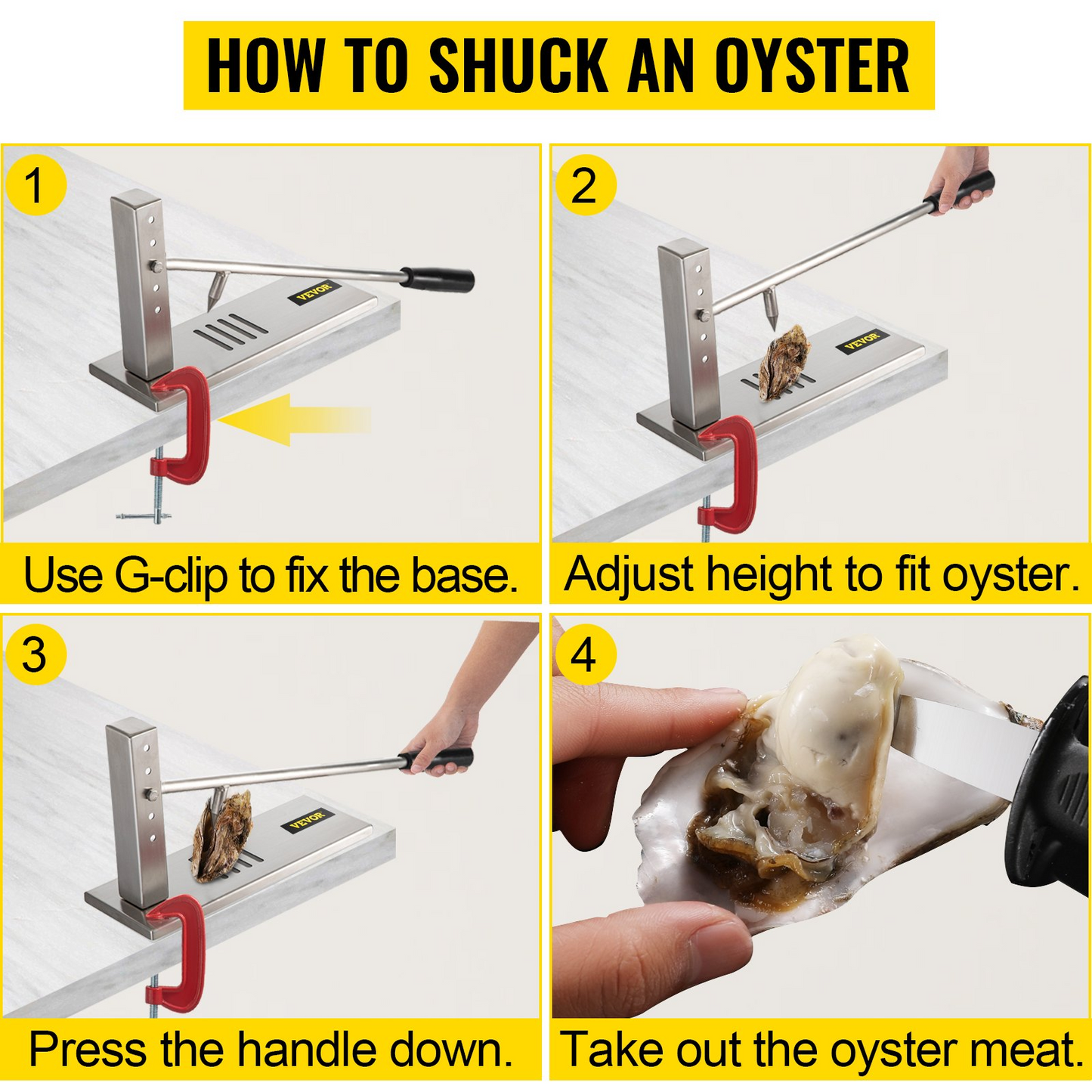 HOW TO SHUCK AN OYSTER

1

VEVOR

Use G-clip to fix the base.

2

VEVOR

Adjust height to fit oyster.

3

VEVOR

Press the handle down.

4

Take out the oyster meat.