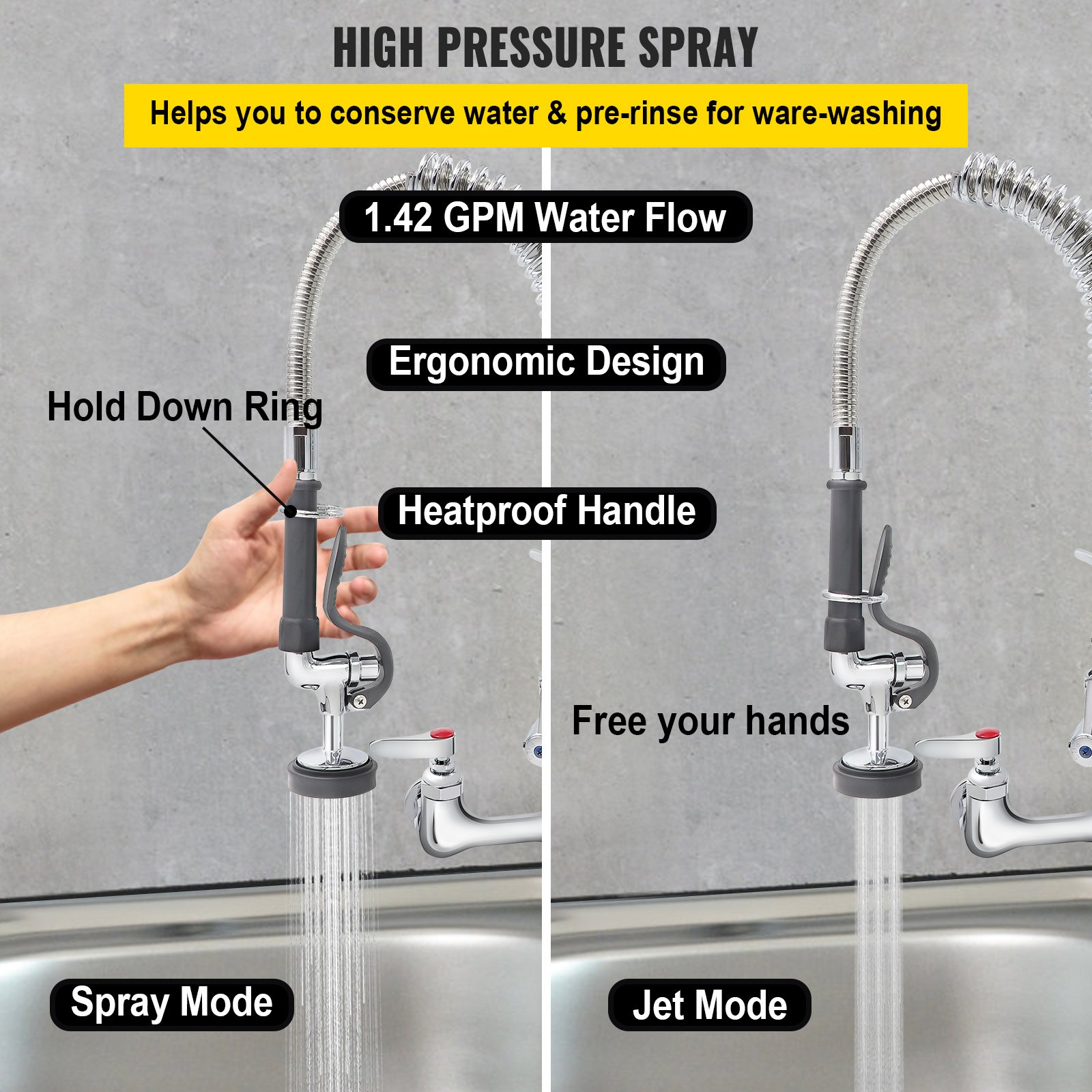 HIGH PRESSURE SPRAY

Helps you to conserve water & pre-rinse for ware-washing

1.42 GPM Water Flow

Ergonomic Design

Hold Down Ring

Heatproof Handle

Free your hands

Spray Mode

Jet Mode