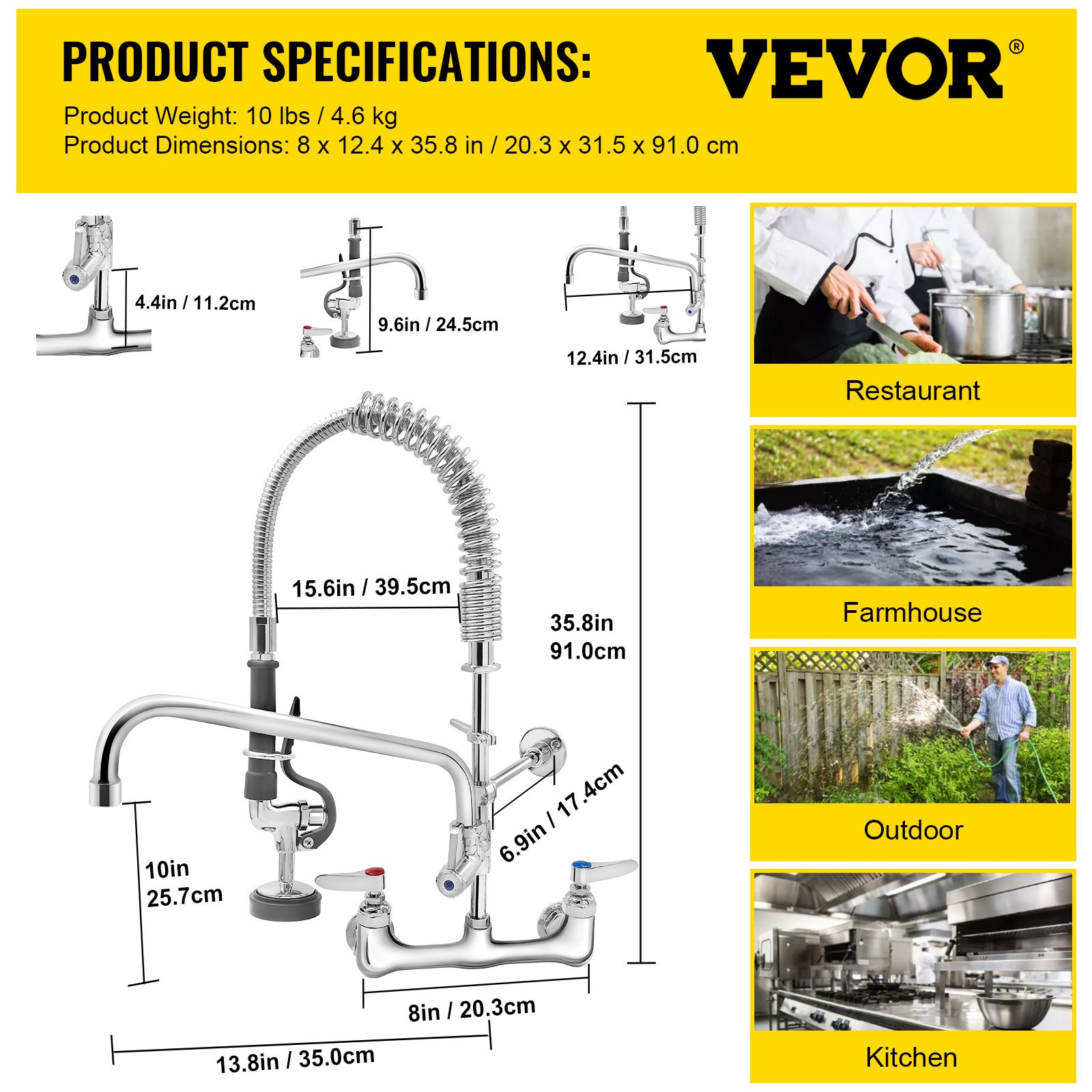 PRODUCT SPECIFICATIONS:

VEVOR®

Product Weight: 10 lbs / 4.6 kg
Product Dimensions: 8 x 12.4 x 35.8 in / 20.3 x 31.5 x 91.0 cm

4.4in / 11.2cm

9.6in / 24.5cm

12.4in / 31.5cm

15.6in / 39.5cm

35.8in
91.0cm

6.9in / 17.4cm

10in
25.7cm

8in / 20.3cm

13.8in / 35.0cm

Restaurant

Farmhouse

Outdoor

Kitchen