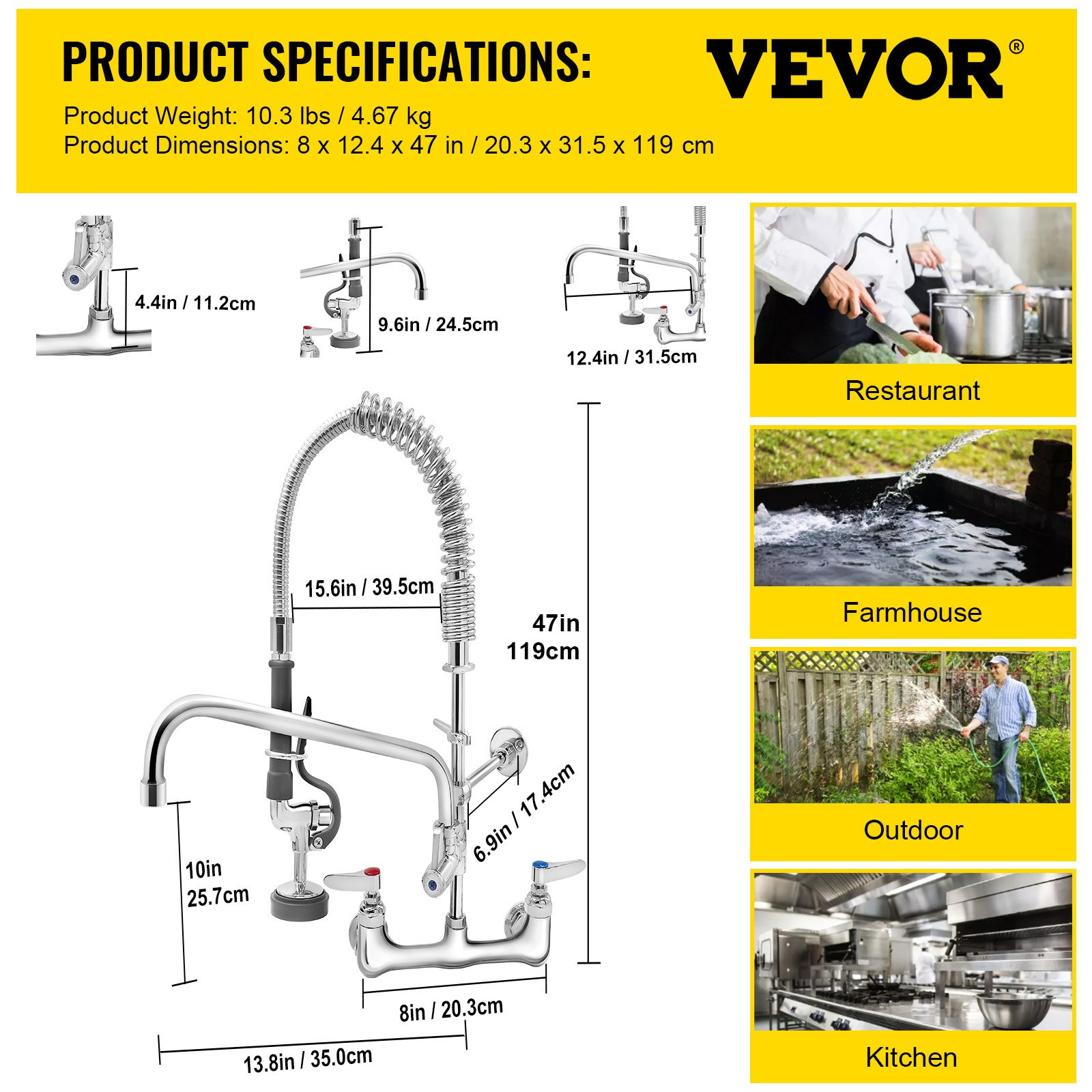 PRODUCT SPECIFICATIONS:

VEVOR®

Product Weight: 10.3 lbs / 4.67 kg
Product Dimensions: 8 x 12.4 x 47 in / 20.3 x 31.5 x 119 cm

4.4in / 11.2cm

9.6in / 24.5cm

12.4in / 31.5cm

15.6in / 39.5cm

47in
119cm

6.9in / 17.4cm

10in
25.7cm

8in / 20.3cm

13.8in / 35.0cm

Restaurant

Farmhouse

Outdoor

Kitchen