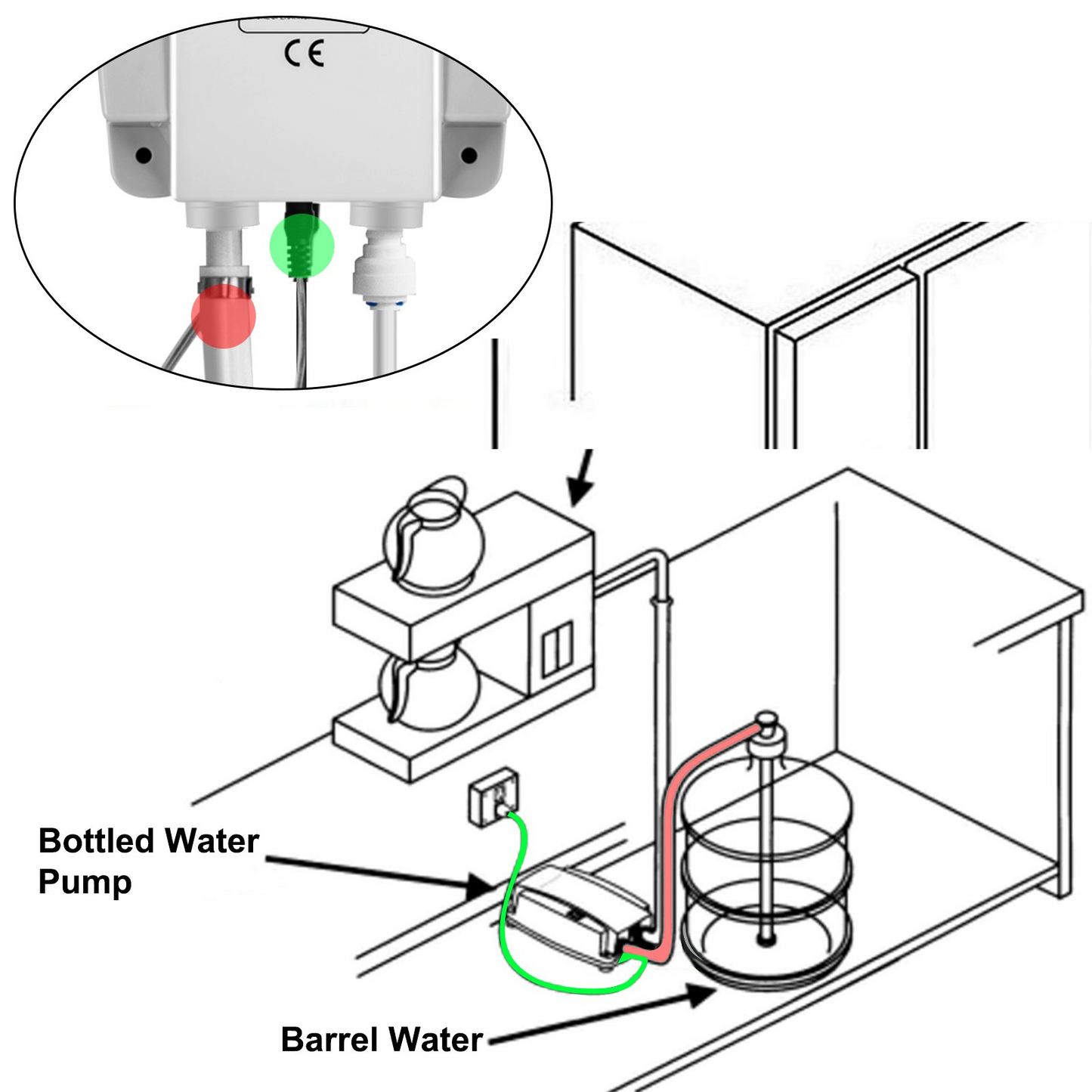 CE

Bottled Water Pump

Barrel Water