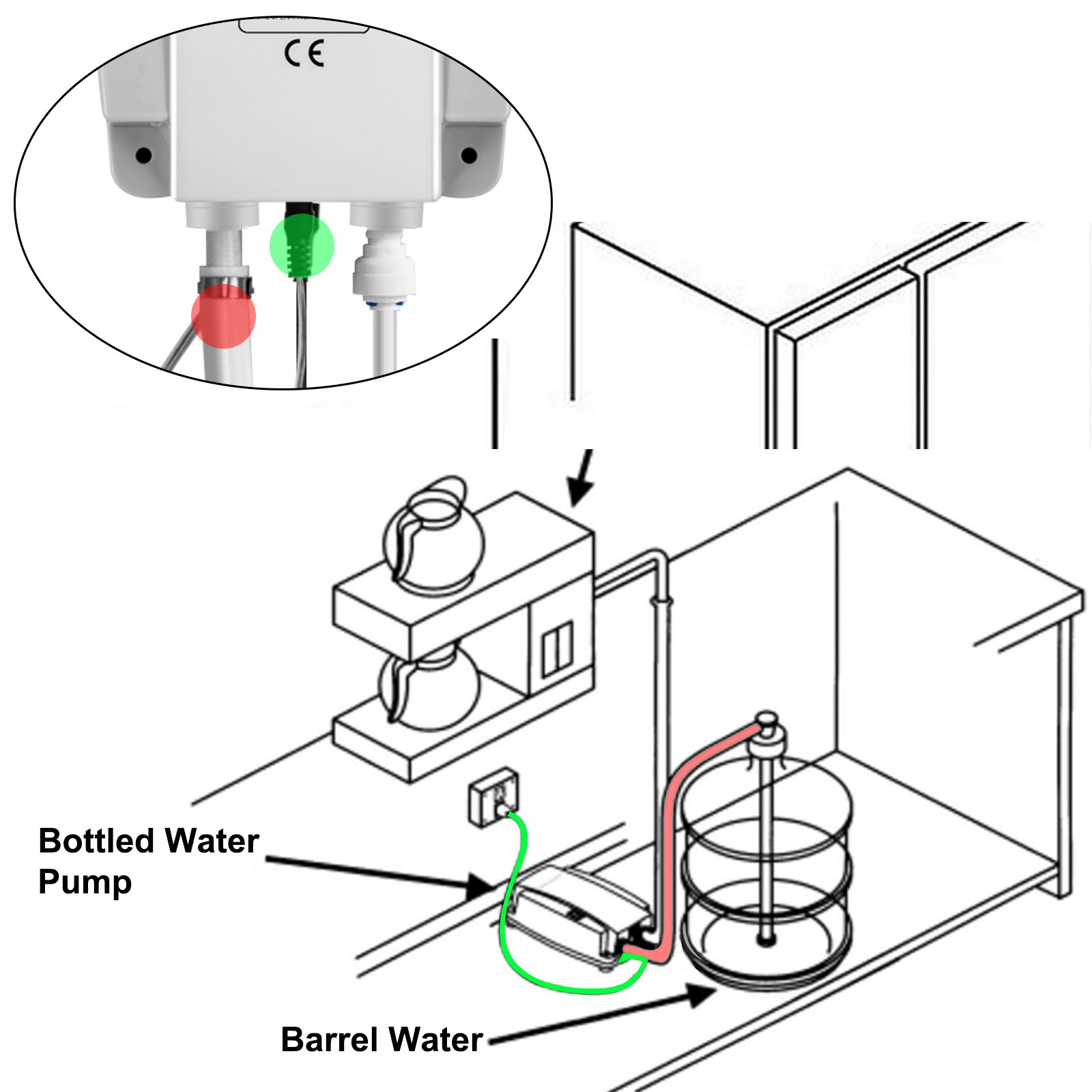 CE

Bottled Water Pump

Barrel Water