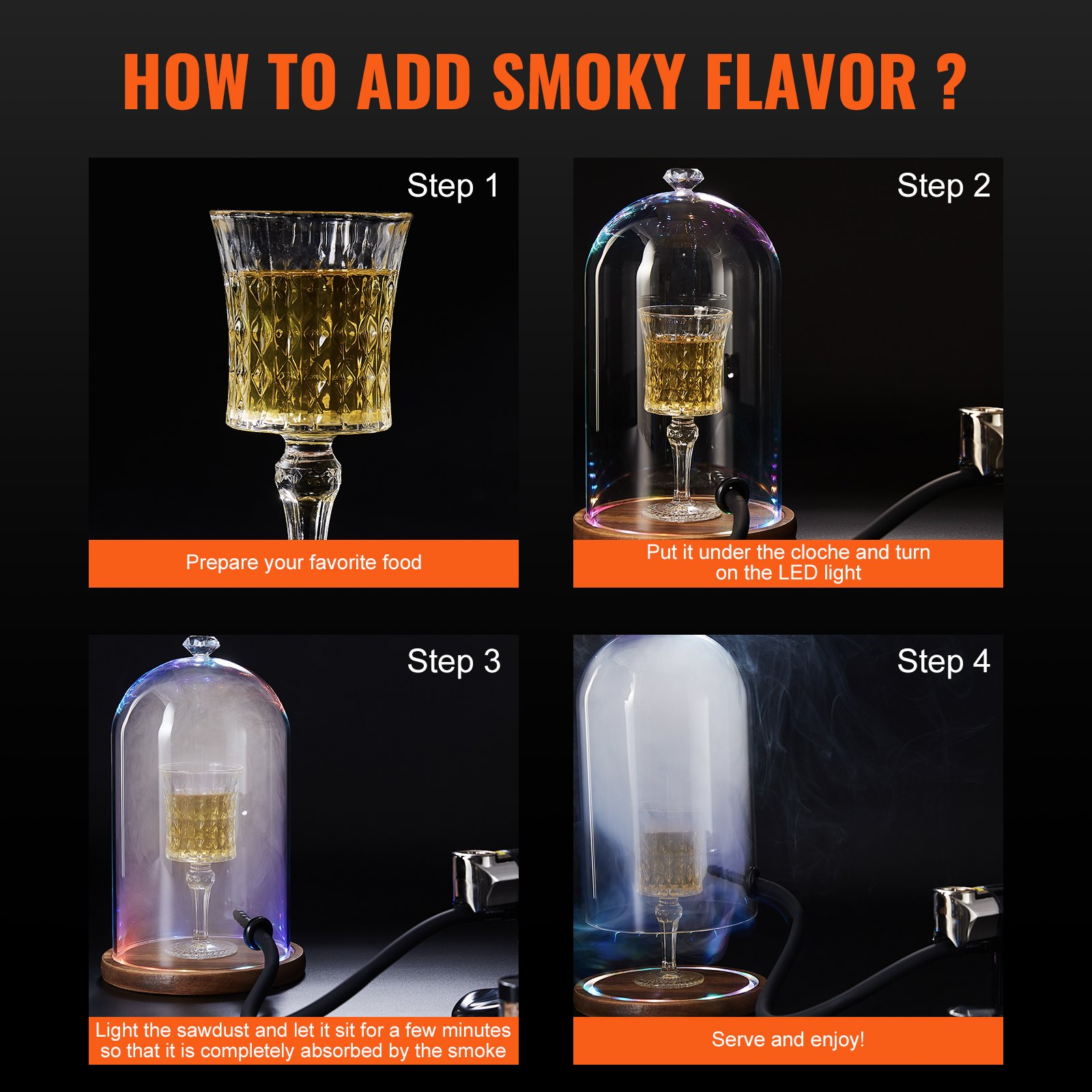 HOW TO ADD SMOKY FLAVOR ?

Step 1

Prepare your favorite food

Step 2

Put it under the cloche and turn on the LED light

Step 3

Light the sawdust and let it sit for a few minutes so that it is completely absorbed by the smoke

Step 4

Serve and enjoy!