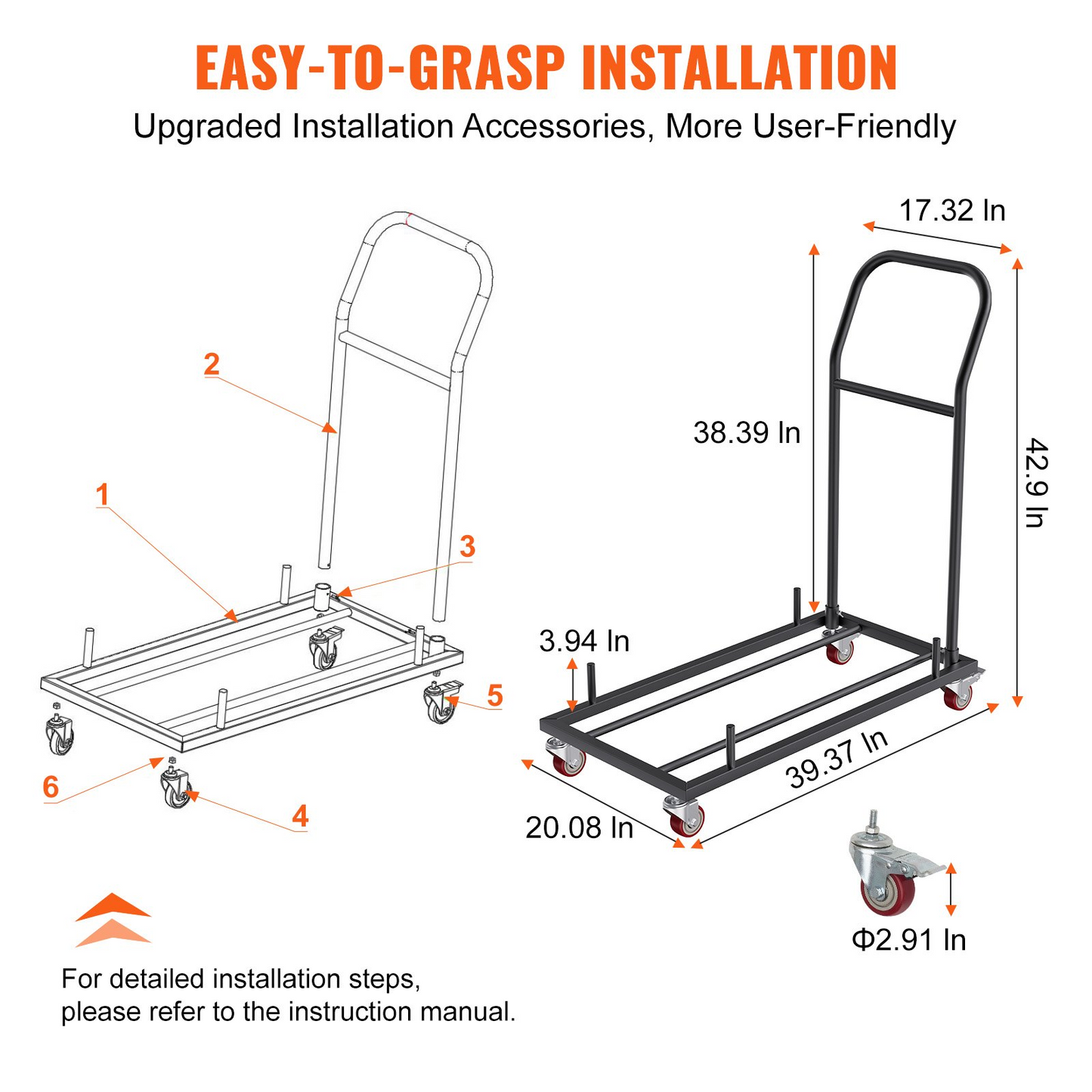 EASY-TO-GRASP INSTALLATION

Upgraded Installation Accessories, More User-Friendly

2

1

3

5

6

4

17.32 In

38.39 In

42.9 In

3.94 In

39.37 In

20.08 In

Φ2.91 In

For detailed installation steps, please refer to the instruction manual.