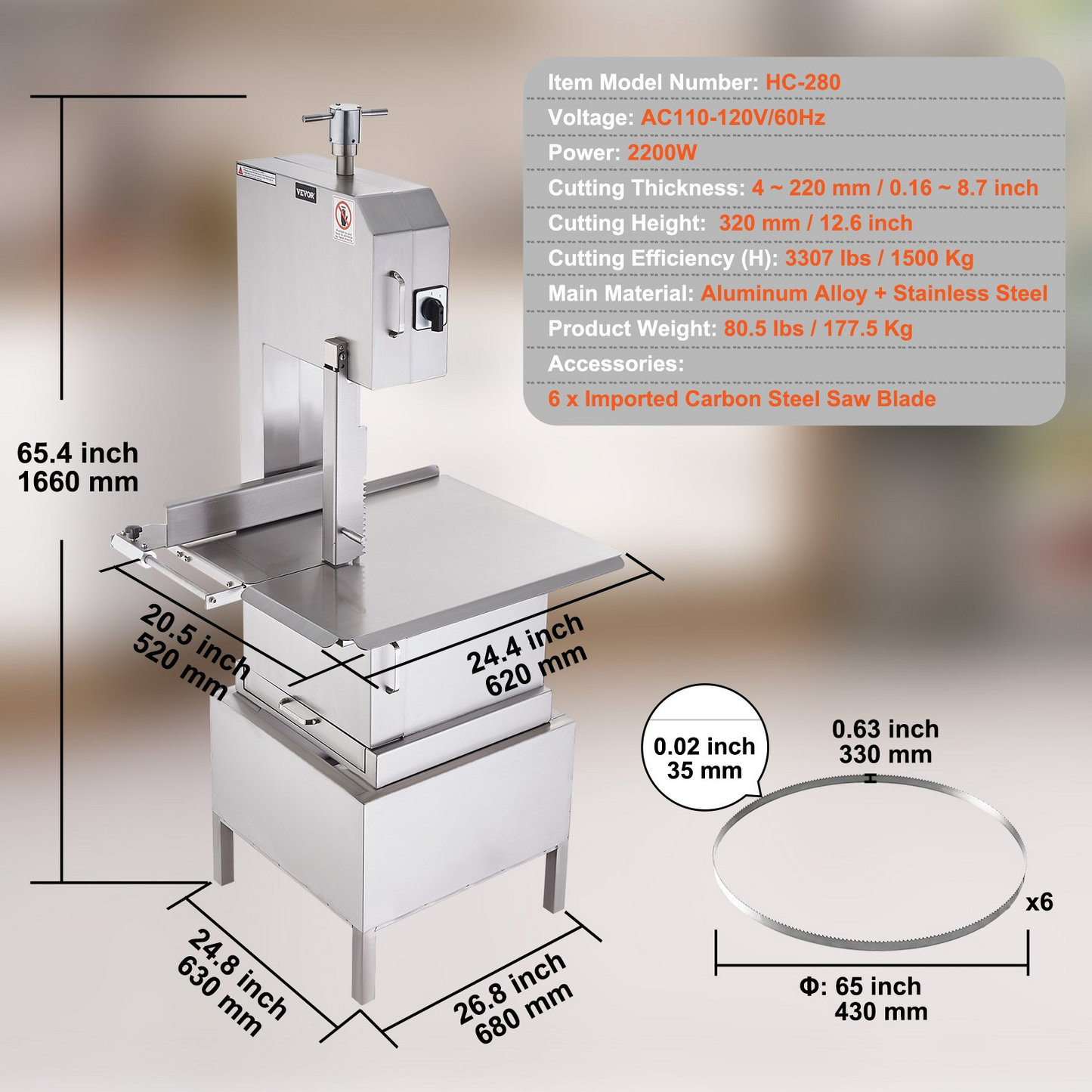 Item Model Number: HC-280
Voltage: AC110-120V/60Hz
Power: 2200W
Cutting Thickness: 4 ~ 220 mm / 0.16 ~ 8.7 inch
Cutting Height: 320 mm / 12.6 inch
Cutting Efficiency (H): 3307 lbs / 1500 Kg
Main Material: Aluminum Alloy + Stainless Steel
Product Weight: 80.5 lbs / 177.5 Kg
Accessories:
6 x Imported Carbon Steel Saw Blade

VEVOR

65.4 inch
1660 mm

20.5 inch
520 mm

24.4 inch
620 mm

24.8 inch
630 mm

26.8 inch
680 mm

0.02 inch
35 mm

0.63 inch
330 mm

x6

Φ: 65 inch
430 mm