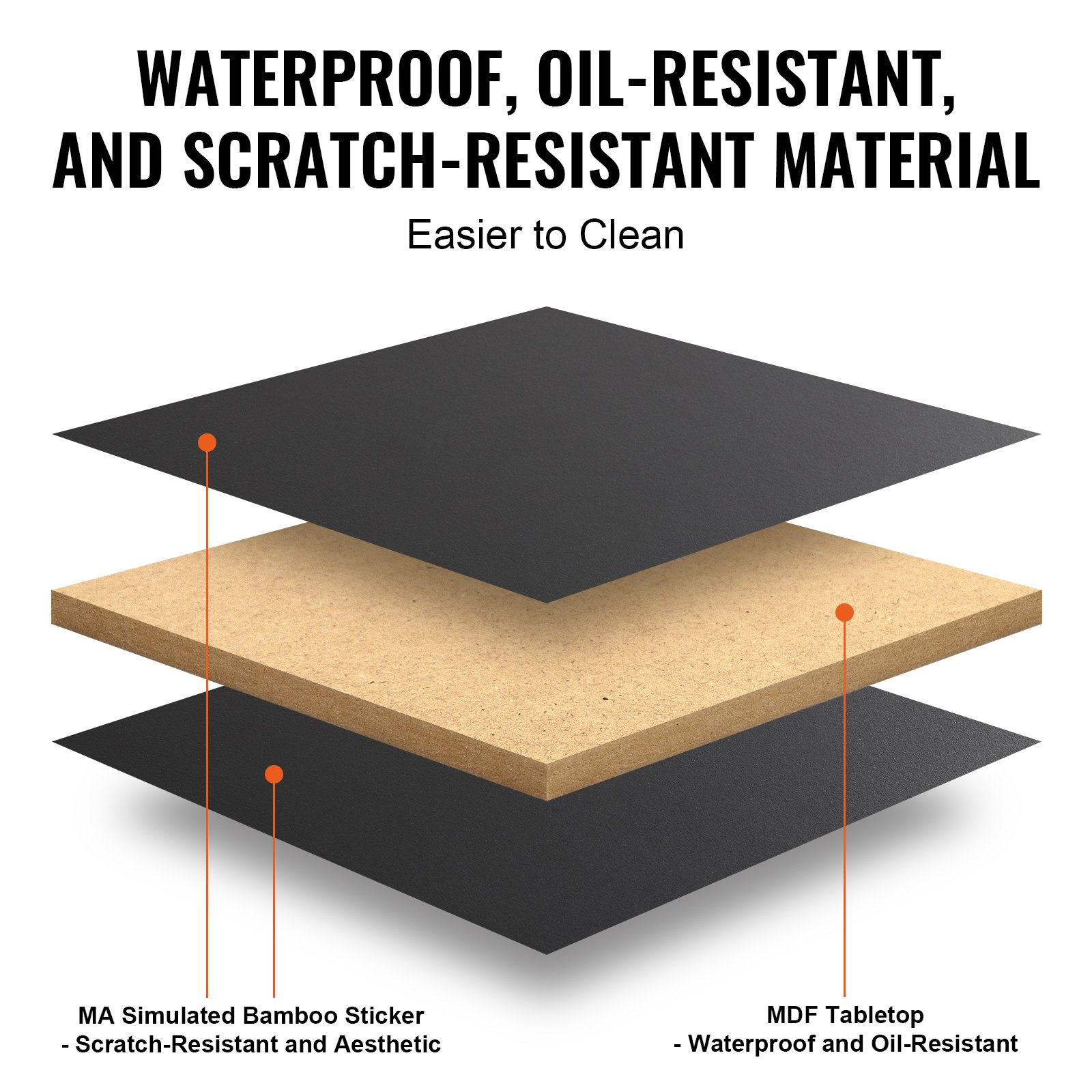 WATERPROOF, OIL-RESISTANT, AND SCRATCH-RESISTANT MATERIAL

Easier to Clean

MA Simulated Bamboo Sticker
- Scratch-Resistant and Aesthetic

MDF Tabletop
- Waterproof and Oil-Resistant