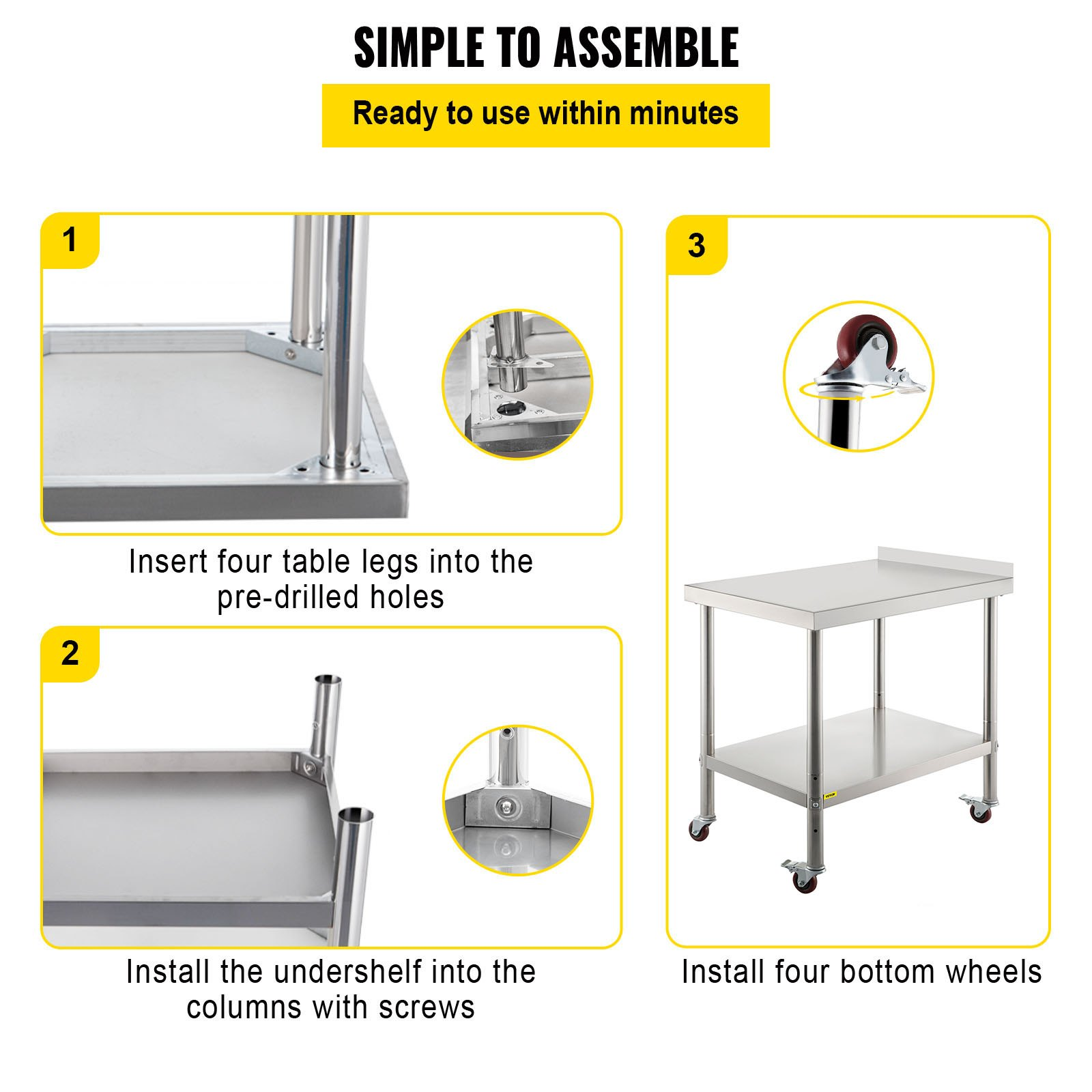 SIMPLE TO ASSEMBLE

Ready to use within minutes

1

Insert four table legs into the pre-drilled holes

2

Install the undershelf into the columns with screws

3

VEVOR

Install four bottom wheels