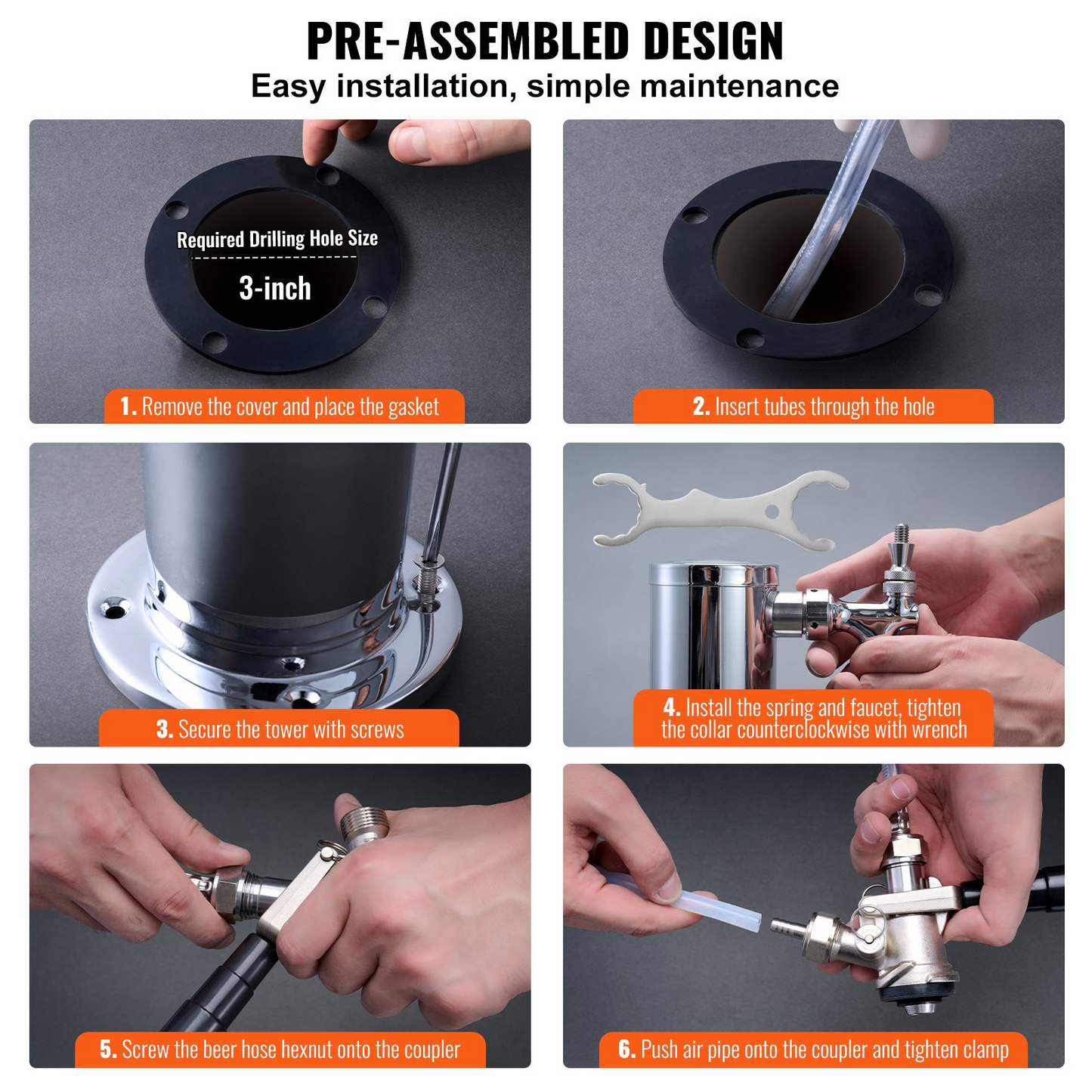 PRE-ASSEMBLED DESIGN
Easy installation, simple maintenance

Required Drilling Hole Size
3-inch

1. Remove the cover and place the gasket

2. Insert tubes through the hole

3. Secure the tower with screws

4. Install the spring and faucet, tighten the collar counterclockwise with wrench

5. Screw the beer hose hexnut onto the coupler

6. Push air pipe onto the coupler and tighten clamp