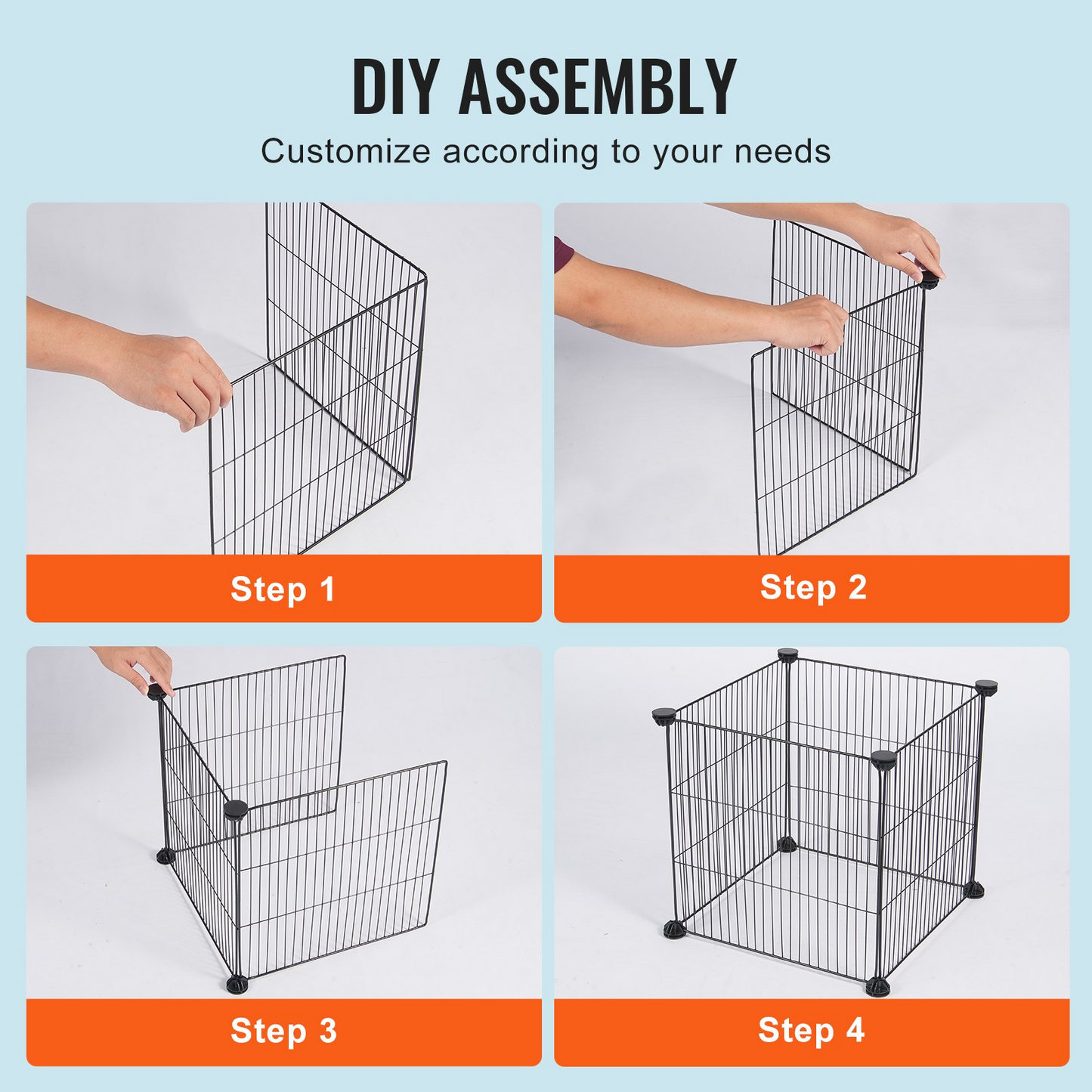 DIY ASSEMBLY

Customize according to your needs

Step 1

Step 2

Step 3

Step 4