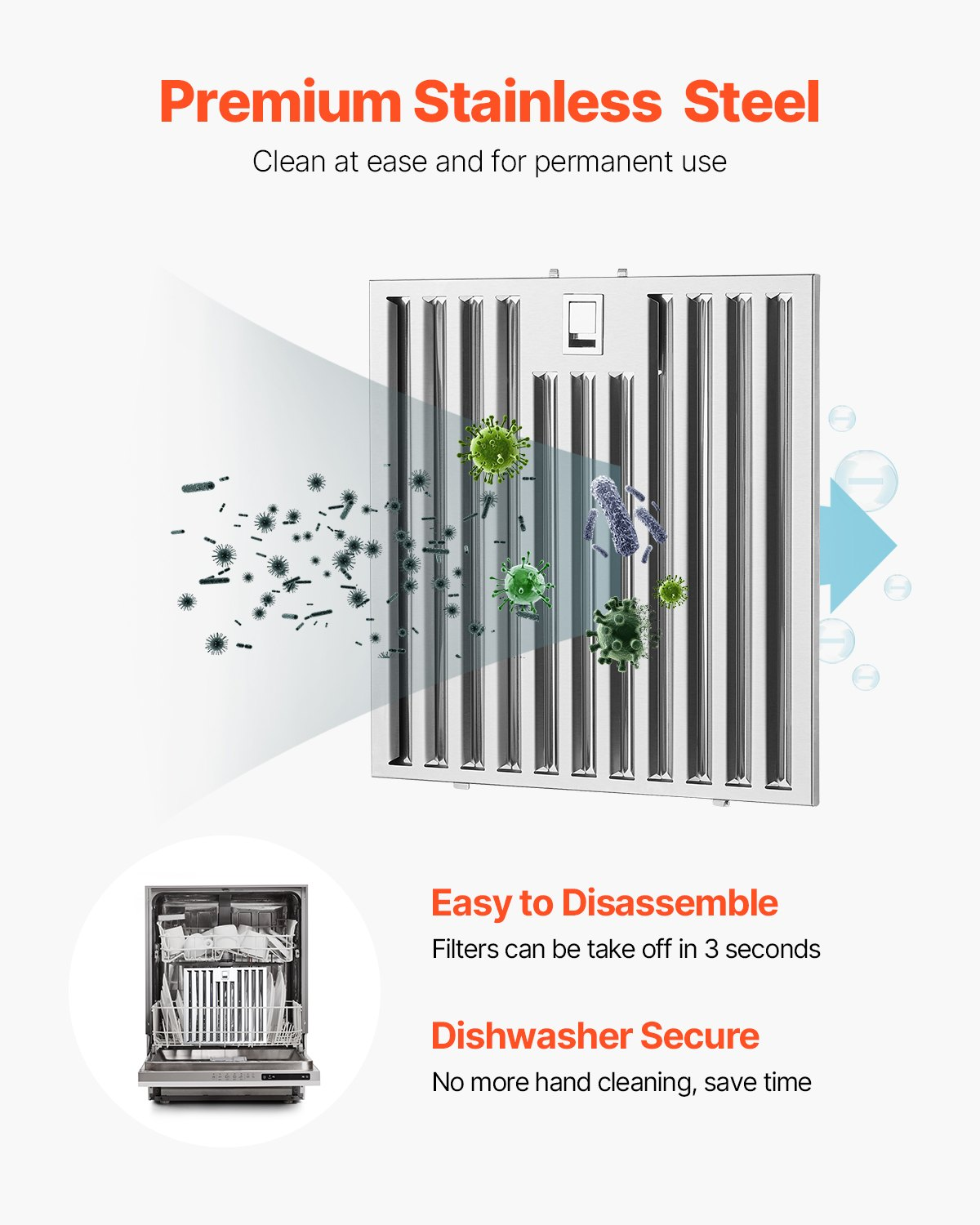 Premium Stainless Steel

Clean at ease and for permanent use

Easy to Disassemble

Filters can be take off in 3 seconds

Dishwasher Secure

No more hand cleaning, save time