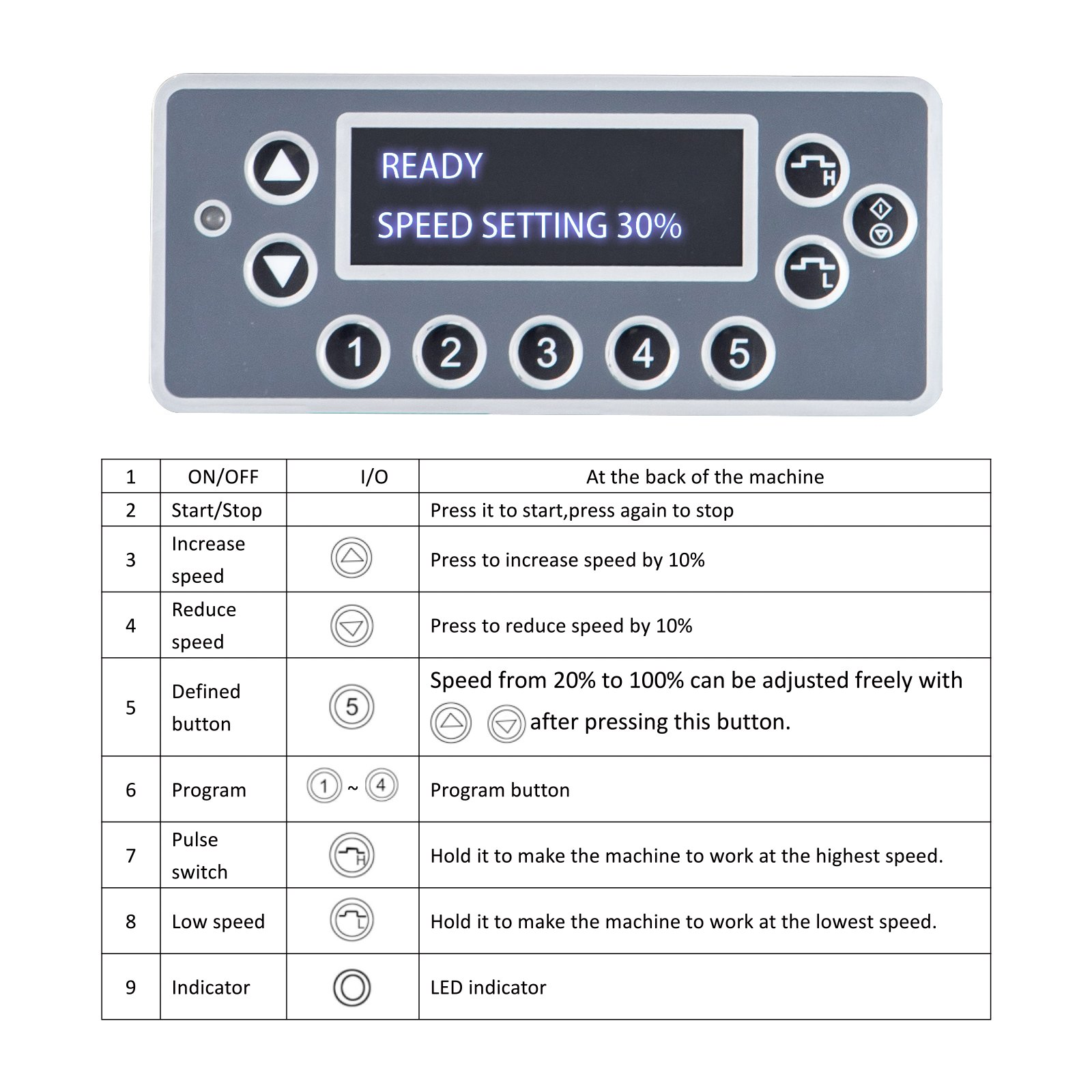 READY
SPEED SETTING 30%

H

L

1 2 3 4 5

| 1 | ON/OFF | I/O | At the back of the machine |
|---|---|---|---|
| 2 | Start/Stop | | Press it to start,press again to stop |
| 3 | Increase speed | | Press to increase speed by 10% |
| 4 | Reduce speed | | Press to reduce speed by 10% |
| 5 | Defined button | 5 | Speed from 20% to 100% can be adjusted freely with after pressing this button. |
| 6 | Program | 1 ~ 4 | Program button |
| 7 | Pulse switch | H | Hold it to make the machine to work at the highest speed. |
| 8 | Low speed | L | Hold it to make the machine to work at the lowest speed. |
| 9 | Indicator | | LED indicator |