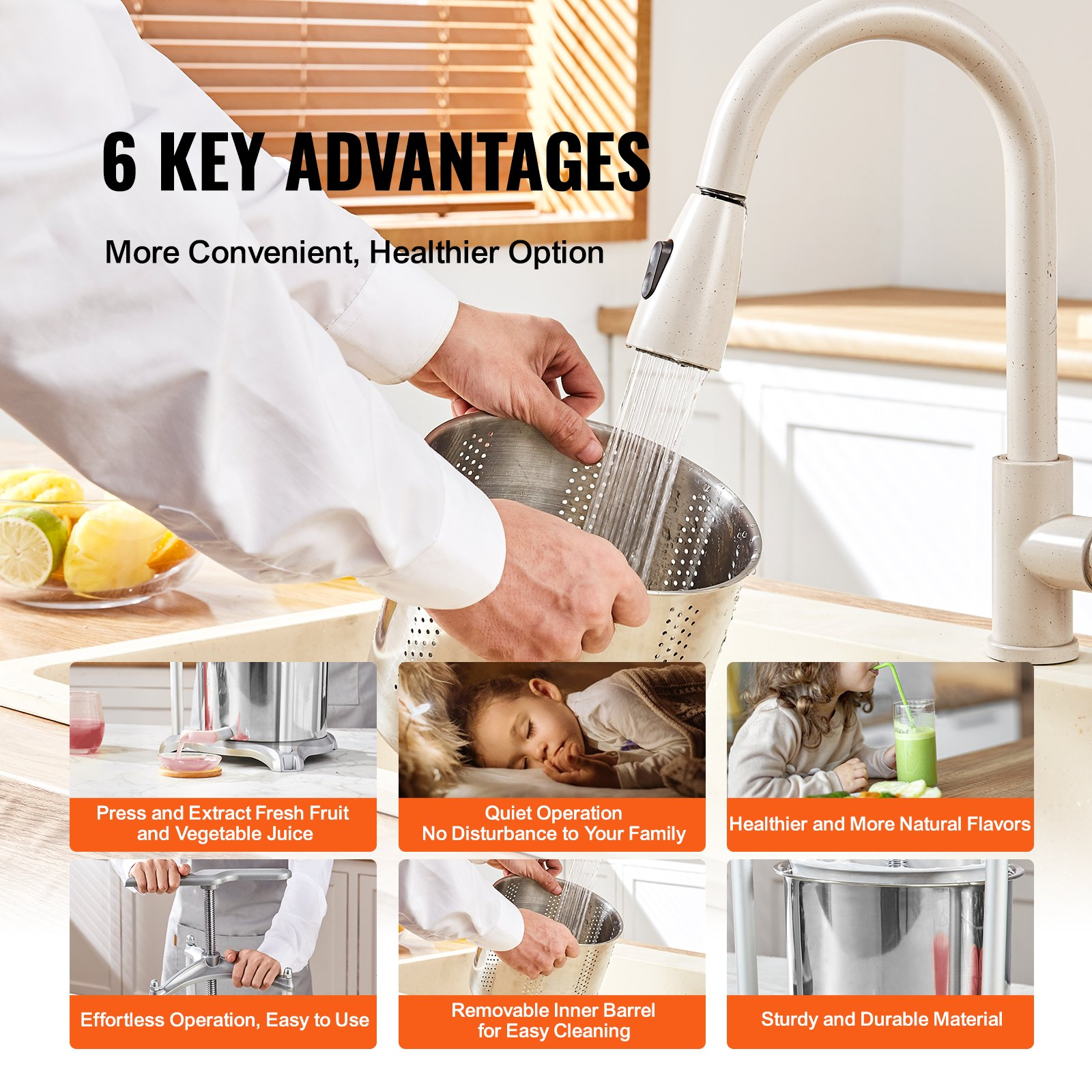 6 KEY ADVANTAGES

More Convenient, Healthier Option

Press and Extract Fresh Fruit and Vegetable Juice

Quiet Operation No Disturbance to Your Family

Healthier and More Natural Flavors

Effortless Operation, Easy to Use

Removable Inner Barrel for Easy Cleaning

Sturdy and Durable Material