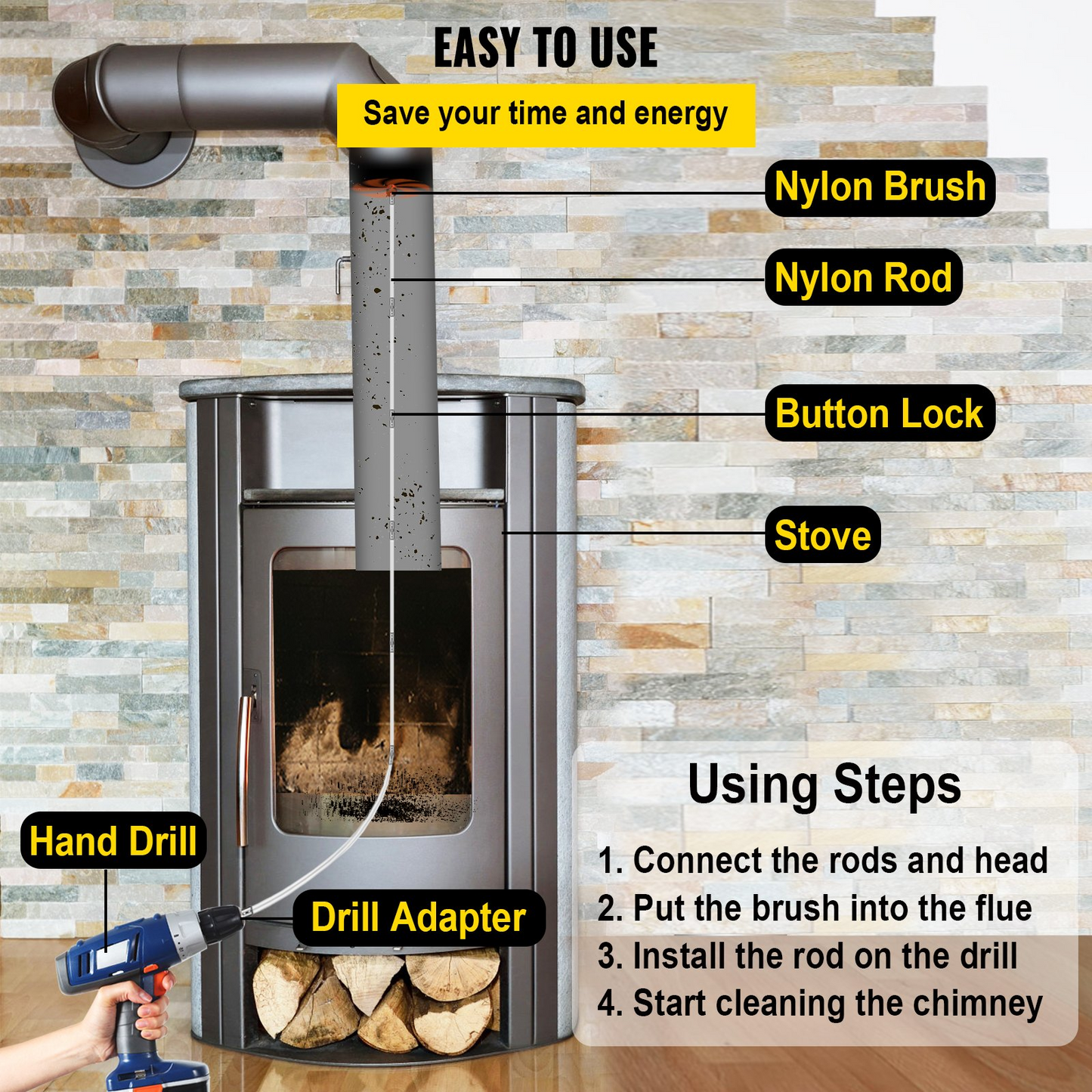 EASY TO USE

Save your time and energy

Nylon Brush

Nylon Rod

Button Lock

Stove

Hand Drill

Drill Adapter

Using Steps

1. Connect the rods and head
2. Put the brush into the flue
3. Install the rod on the drill
4. Start cleaning the chimney