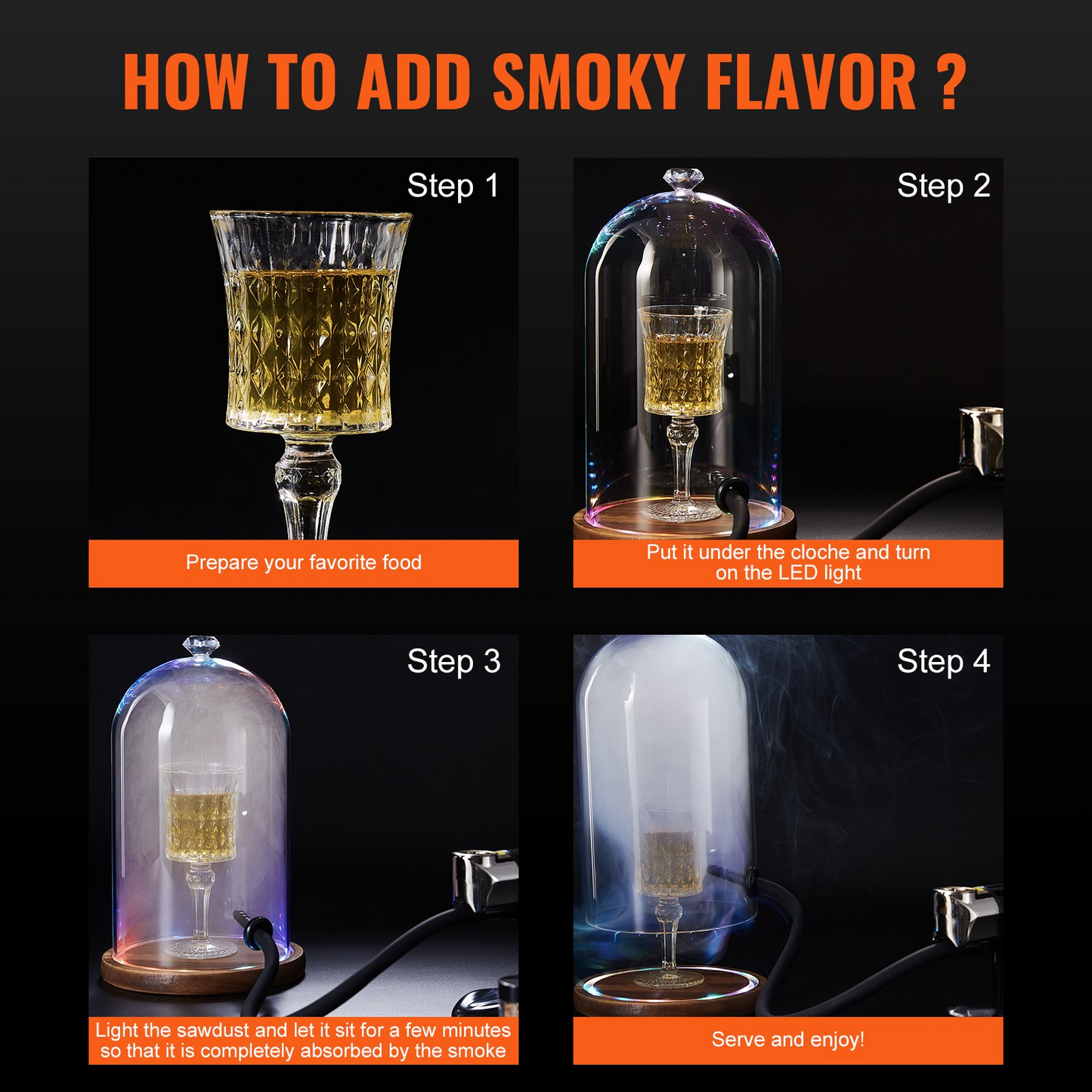 HOW TO ADD SMOKY FLAVOR ?

Step 1

Prepare your favorite food

Step 2

Put it under the cloche and turn on the LED light

Step 3

Light the sawdust and let it sit for a few minutes so that it is completely absorbed by the smoke

Step 4

Serve and enjoy!