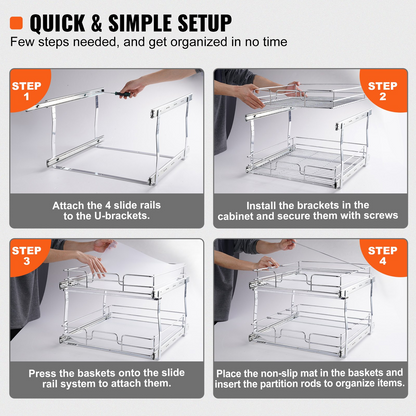 QUICK & SIMPLE SETUP
Few steps needed, and get organized in no time

STEP 1

Attach the 4 slide rails to the U-brackets.

STEP 2

Install the brackets in the cabinet and secure them with screws

STEP 3

Press the baskets onto the slide rail system to attach them.

STEP 4

Place the non-slip mat in the baskets and insert the partition rods to organize items.