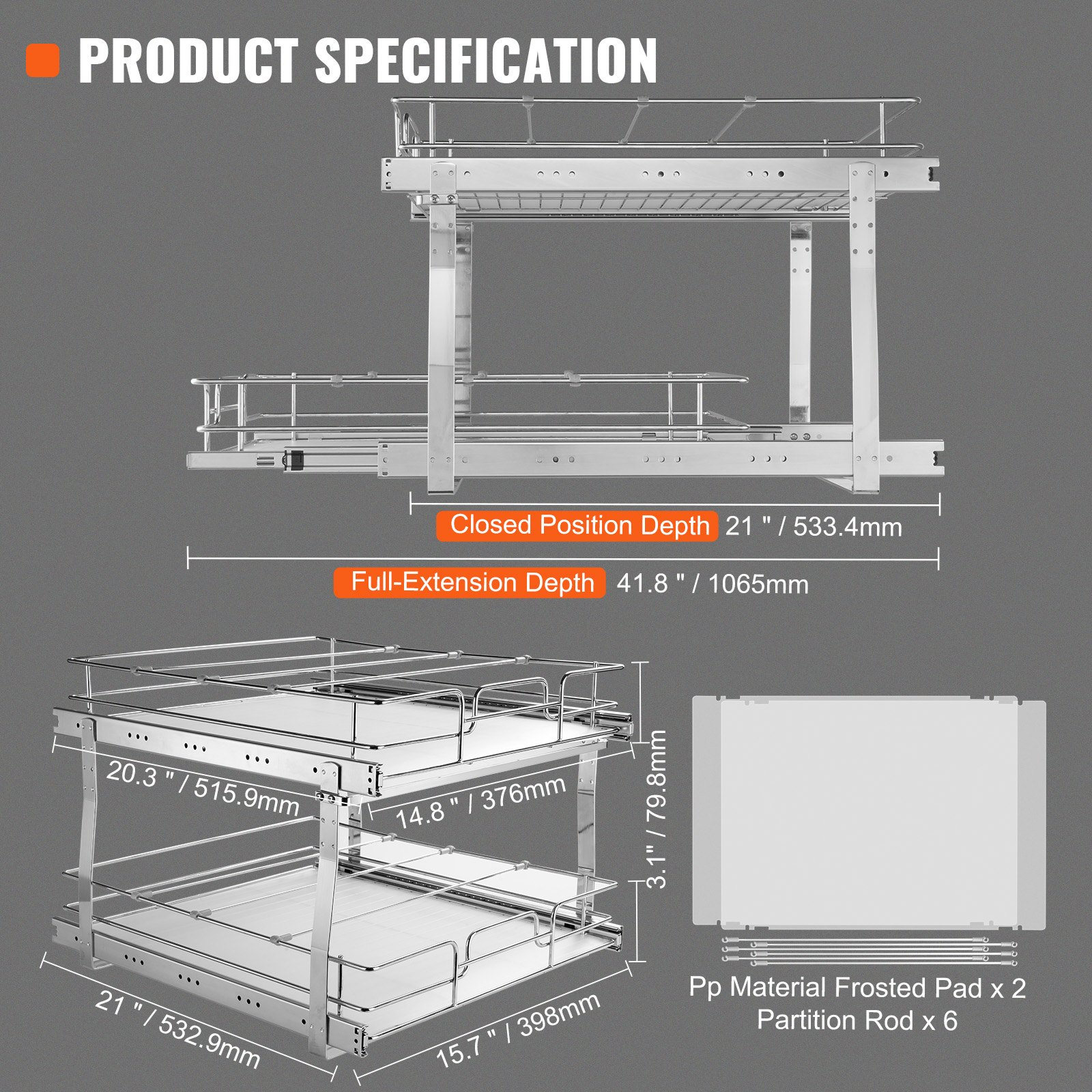 PRODUCT SPECIFICATION

Closed Position Depth 21 " / 533.4mm

Full-Extension Depth 41.8 " / 1065mm

20.3 " / 515.9mm

14.8 " / 376mm

3.1" / 79.8mm

21 " / 532.9mm

15.7 " / 398mm

Pp Material Frosted Pad x 2
Partition Rod x 6