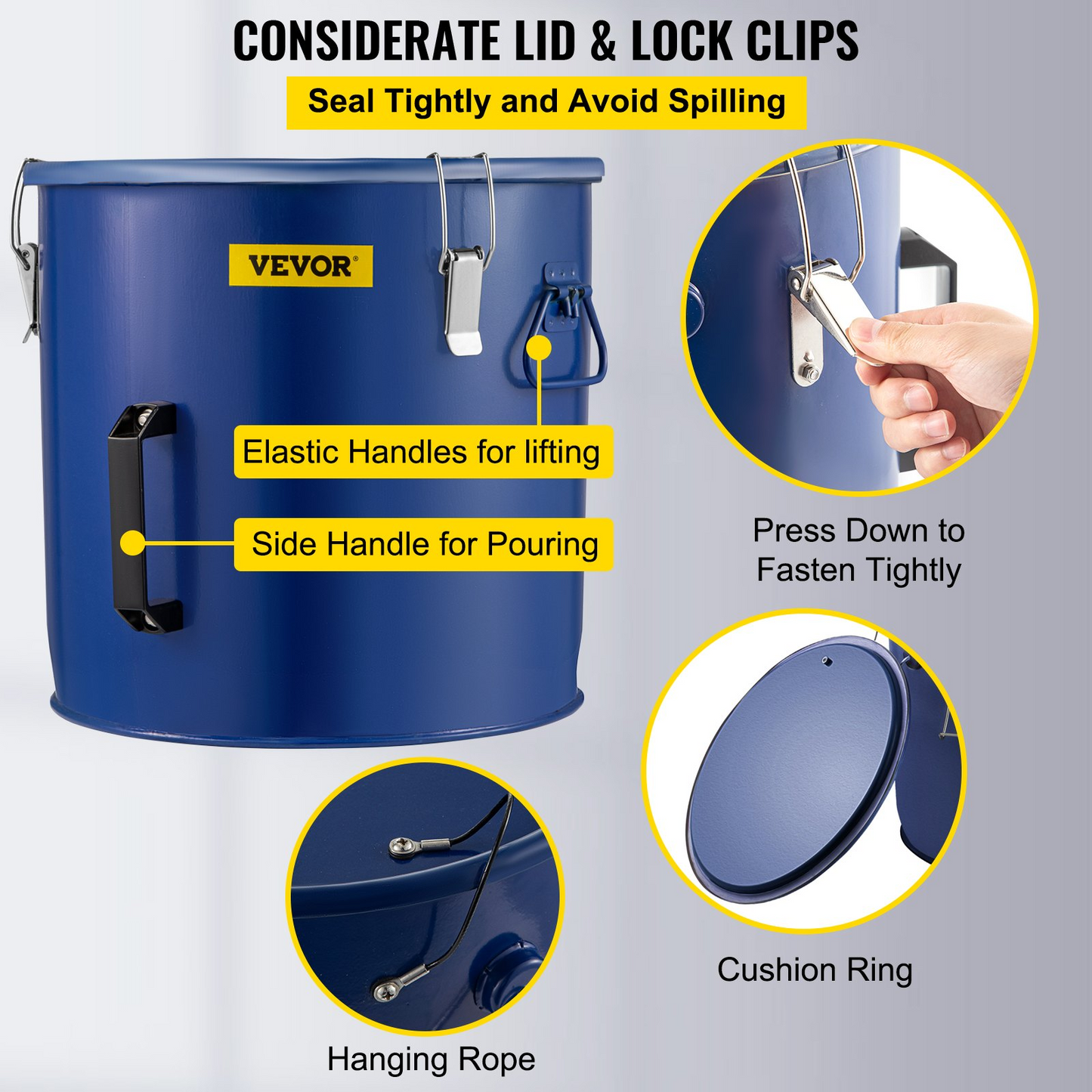 CONSIDERATE LID & LOCK CLIPS

Seal Tightly and Avoid Spilling

VEVOR®

Elastic Handles for lifting

Side Handle for Pouring

Press Down to Fasten Tightly

Cushion Ring

Hanging Rope