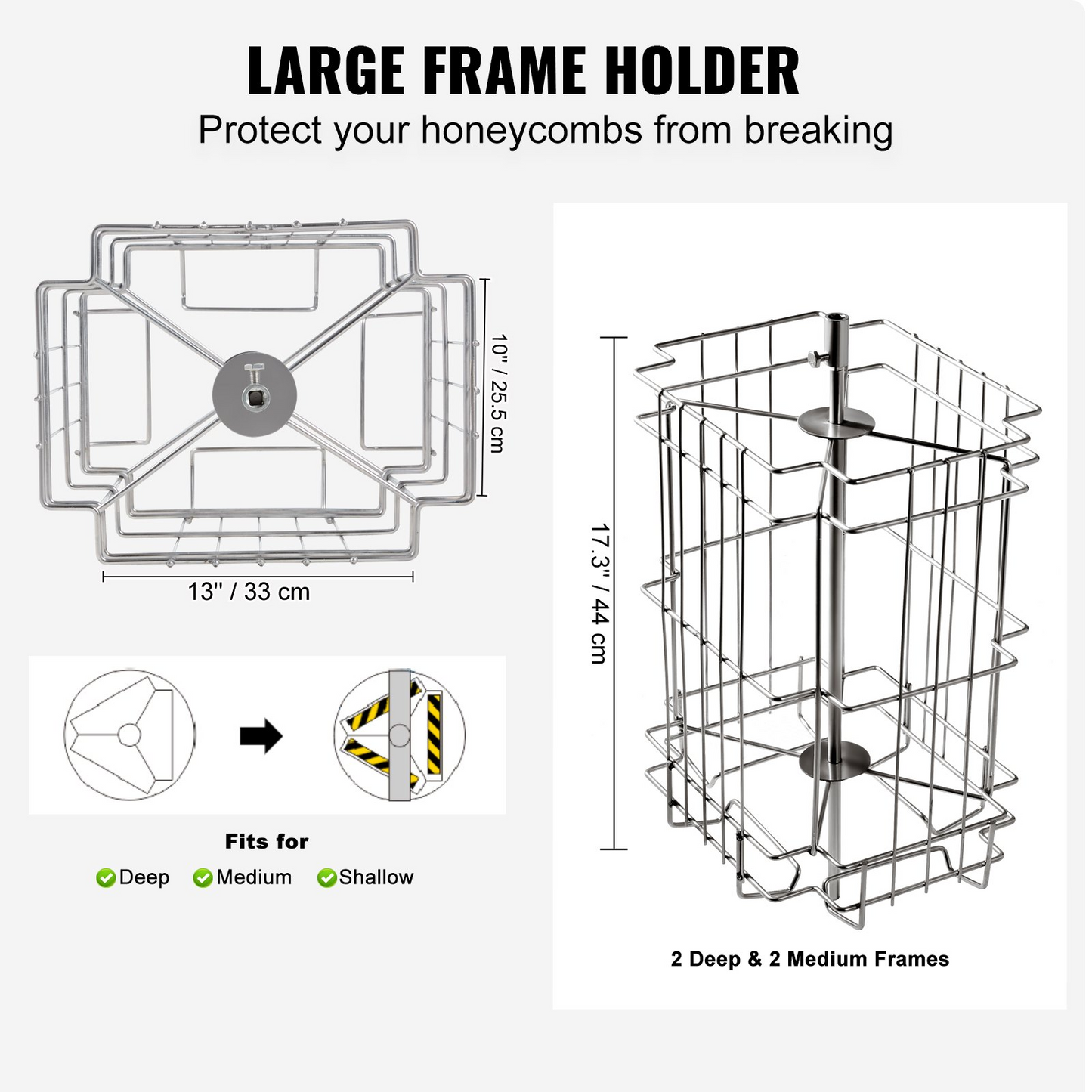 LARGE FRAME HOLDER
Protect your honeycombs from breaking

10" / 25.5 cm
13" / 33 cm

Fits for
Deep Medium Shallow

17.3" / 44 cm

2 Deep & 2 Medium Frames