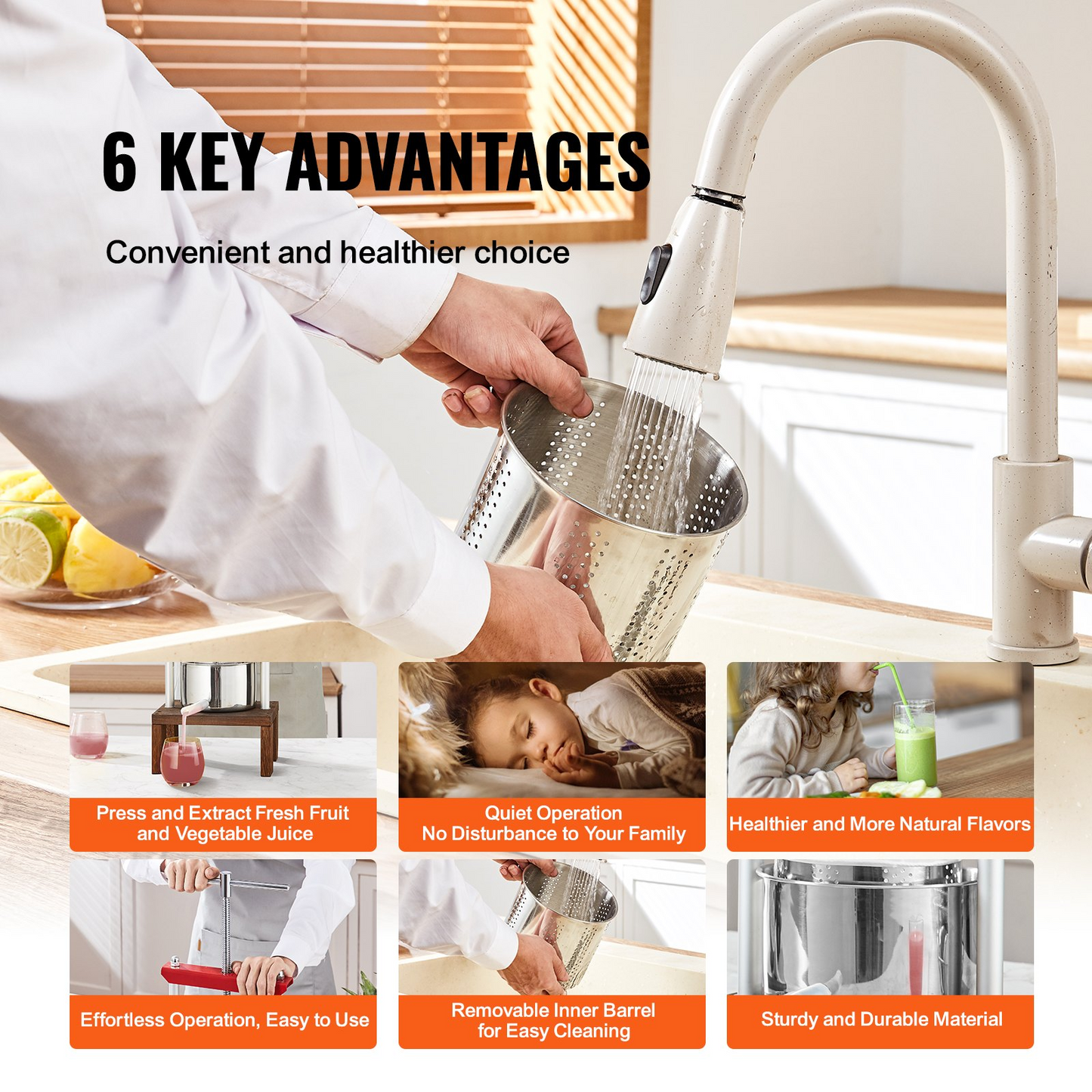 6 KEY ADVANTAGES

Convenient and healthier choice

Press and Extract Fresh Fruit and Vegetable Juice

Quiet Operation
No Disturbance to Your Family

Healthier and More Natural Flavors

Effortless Operation, Easy to Use

Removable Inner Barrel for Easy Cleaning

Sturdy and Durable Material