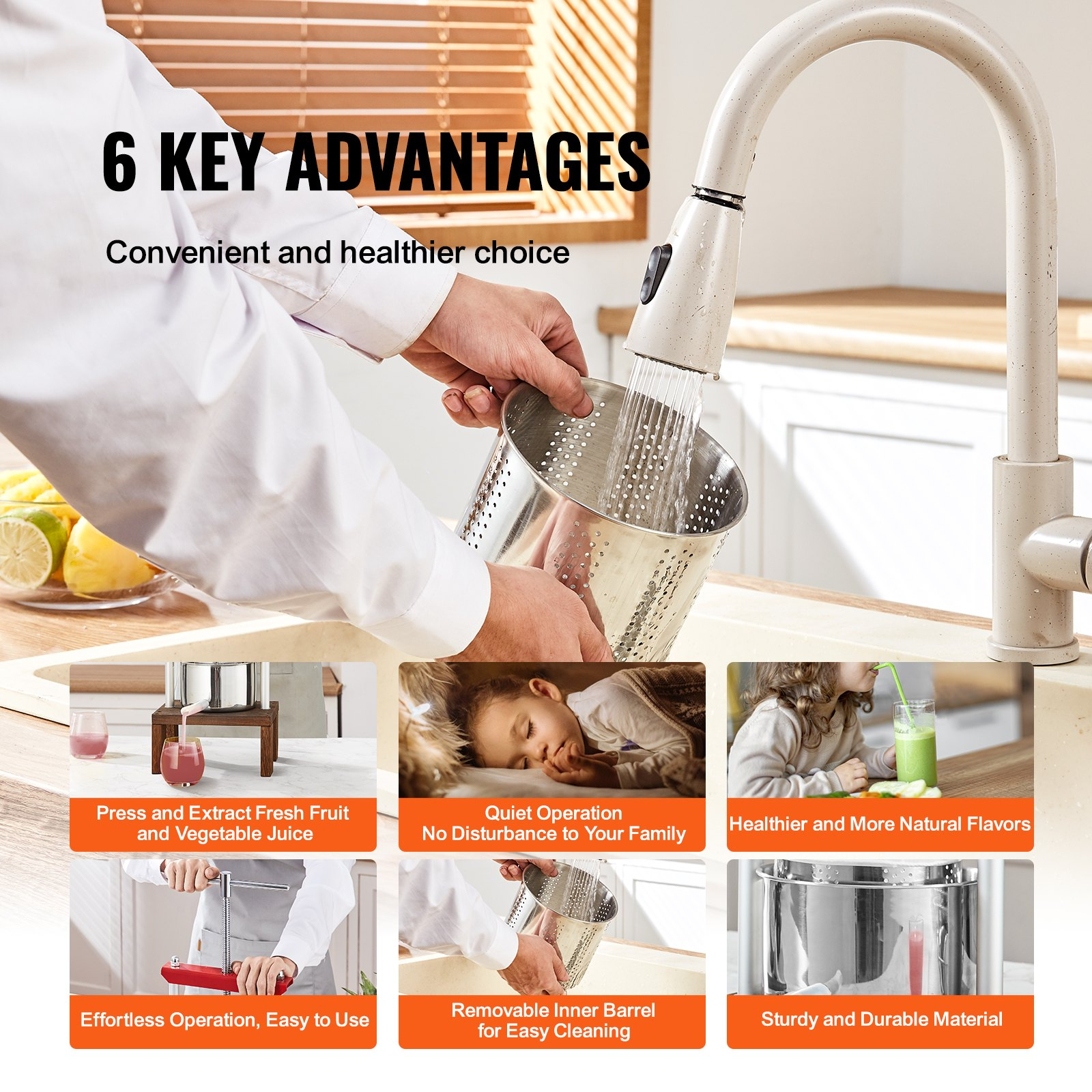 6 KEY ADVANTAGES

Convenient and healthier choice

Press and Extract Fresh Fruit and Vegetable Juice

Quiet Operation
No Disturbance to Your Family

Healthier and More Natural Flavors

Effortless Operation, Easy to Use

Removable Inner Barrel for Easy Cleaning

Sturdy and Durable Material