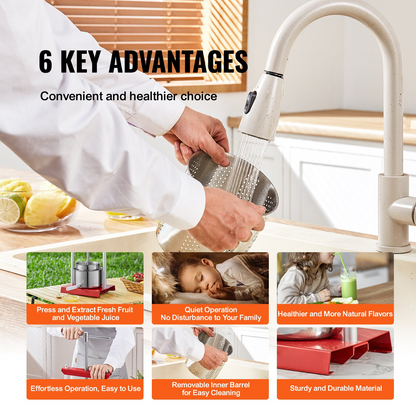 6 KEY ADVANTAGES

Convenient and healthier choice

Press and Extract Fresh Fruit and Vegetable Juice

Quiet Operation No Disturbance to Your Family

Healthier and More Natural Flavors

Effortless Operation, Easy to Use

Removable Inner Barrel for Easy Cleaning

Sturdy and Durable Material