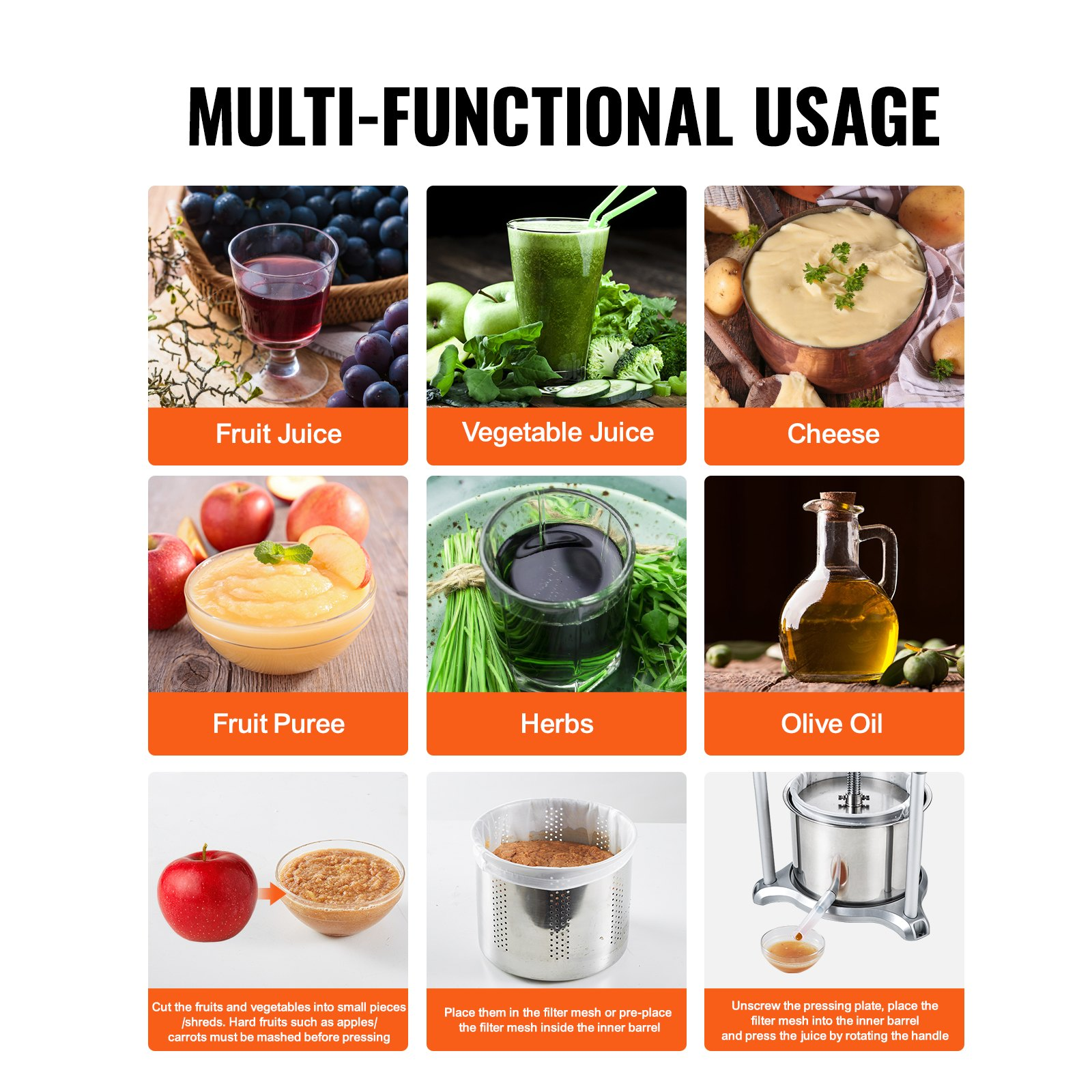 MULTI-FUNCTIONAL USAGE

Fruit Juice

Vegetable Juice

Cheese

Fruit Puree

Herbs

Olive Oil

Cut the fruits and vegetables into small pieces /shreds. Hard fruits such as apples/ carrots must be mashed before pressing

Place them in the filter mesh or pre-place the filter mesh inside the inner barrel

Unscrew the pressing plate, place the filter mesh into the inner barrel and press the juice by rotating the handle