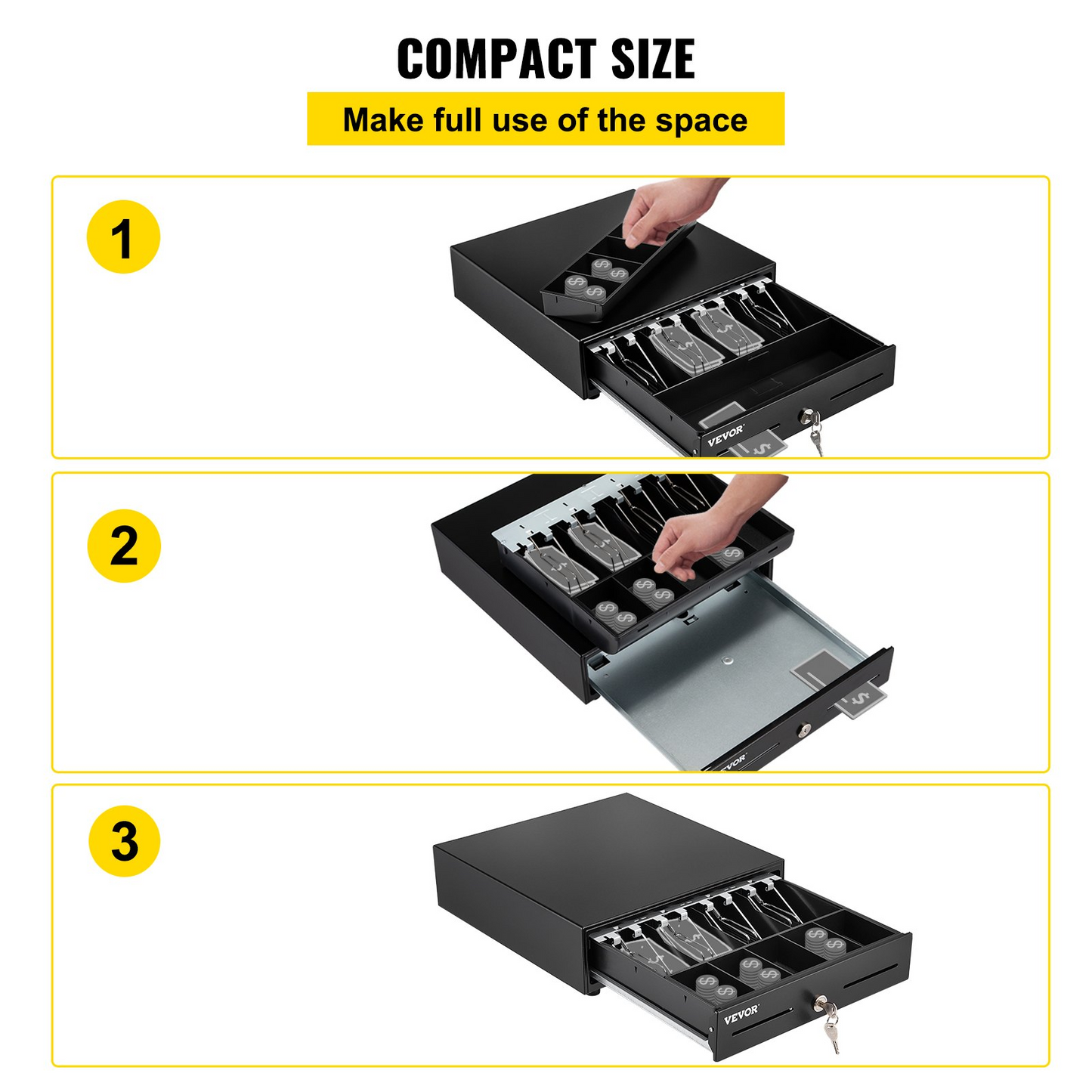 COMPACT SIZE

Make full use of the space

1

VEVOR

2

VEVOR

3

VEVOR