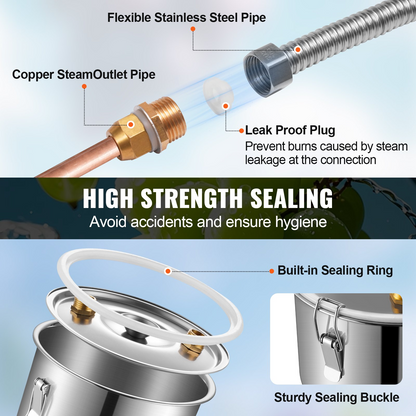 Flexible Stainless Steel Pipe

Copper SteamOutlet Pipe

Leak Proof Plug
Prevent burns caused by steam leakage at the connection

HIGH STRENGTH SEALING
Avoid accidents and ensure hygiene

Built-in Sealing Ring

Sturdy Sealing Buckle