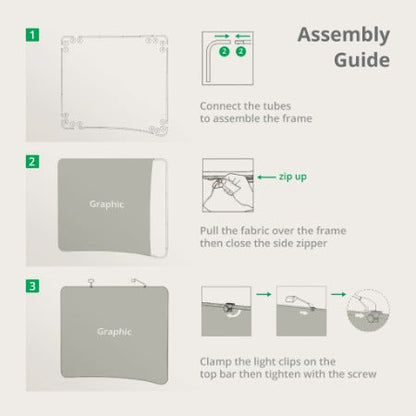 Assembly Guide

1

2 2

Connect the tubes to assemble the frame

2

Graphic

zip up

Pull the fabric over the frame then close the side zipper

3

Graphic

Clamp the light clips on the top bar then tighten with the screw